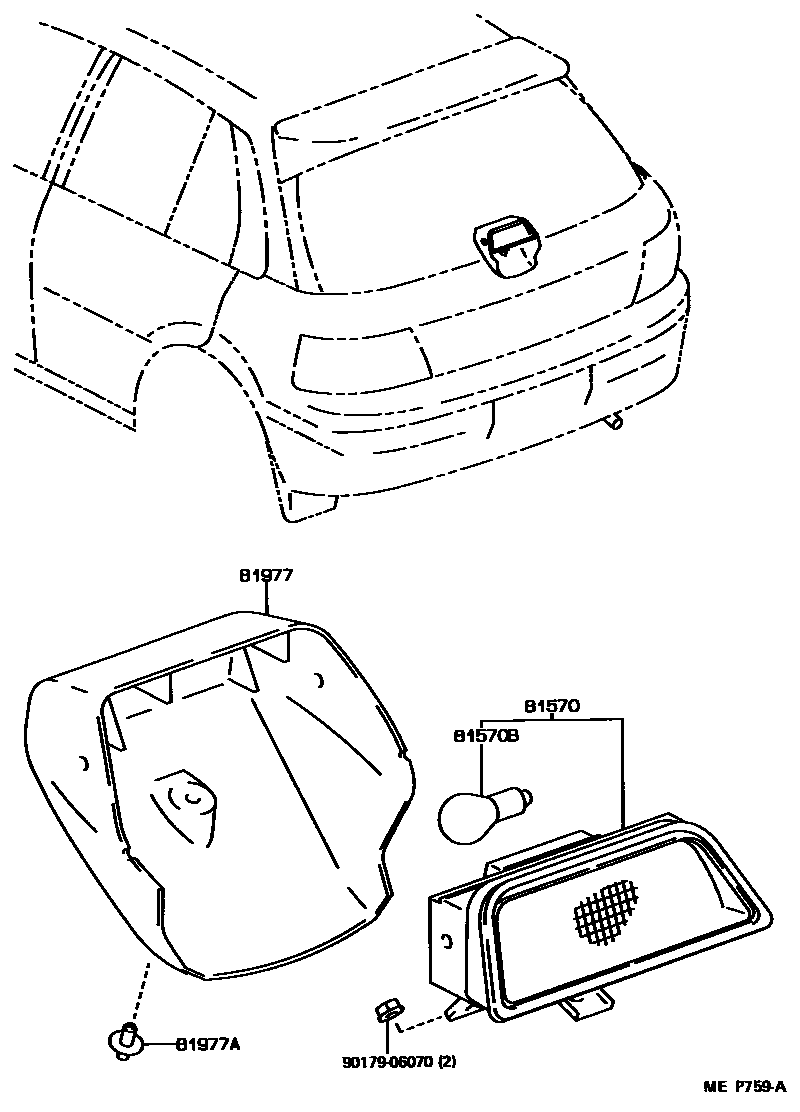 81977

81570

81570B

81977A

90179-06070 (2)

ME P759-A