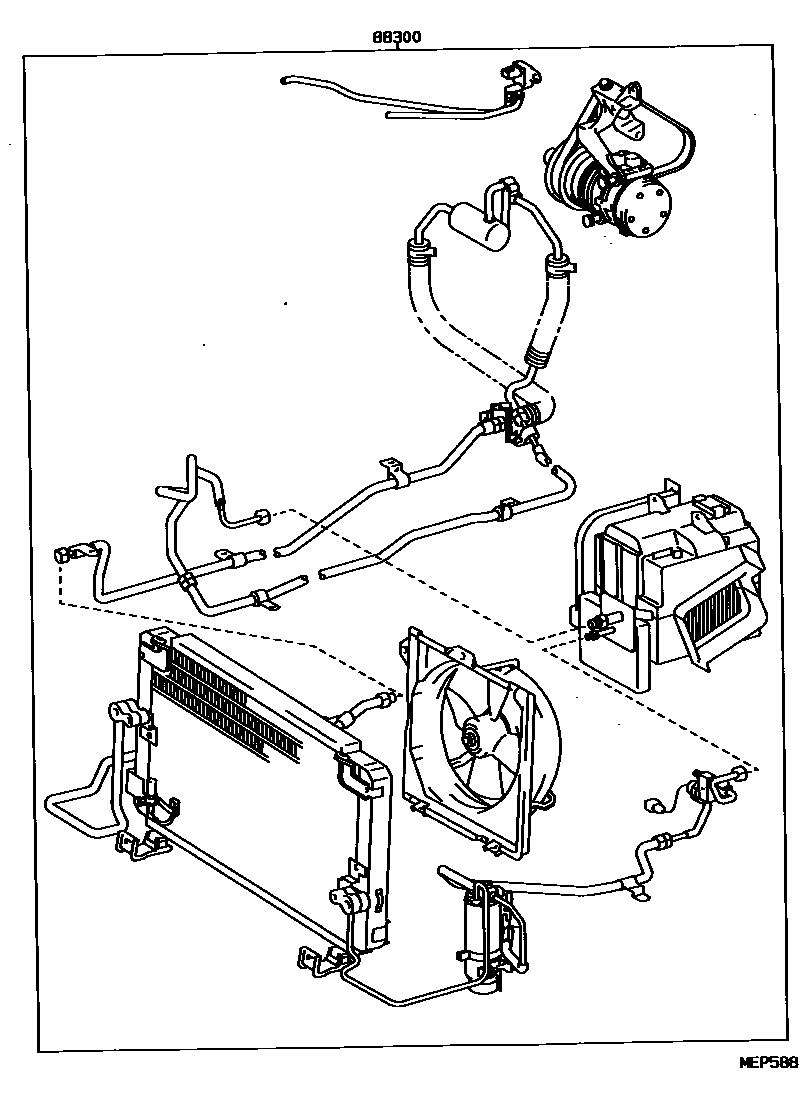 88300

MEP588