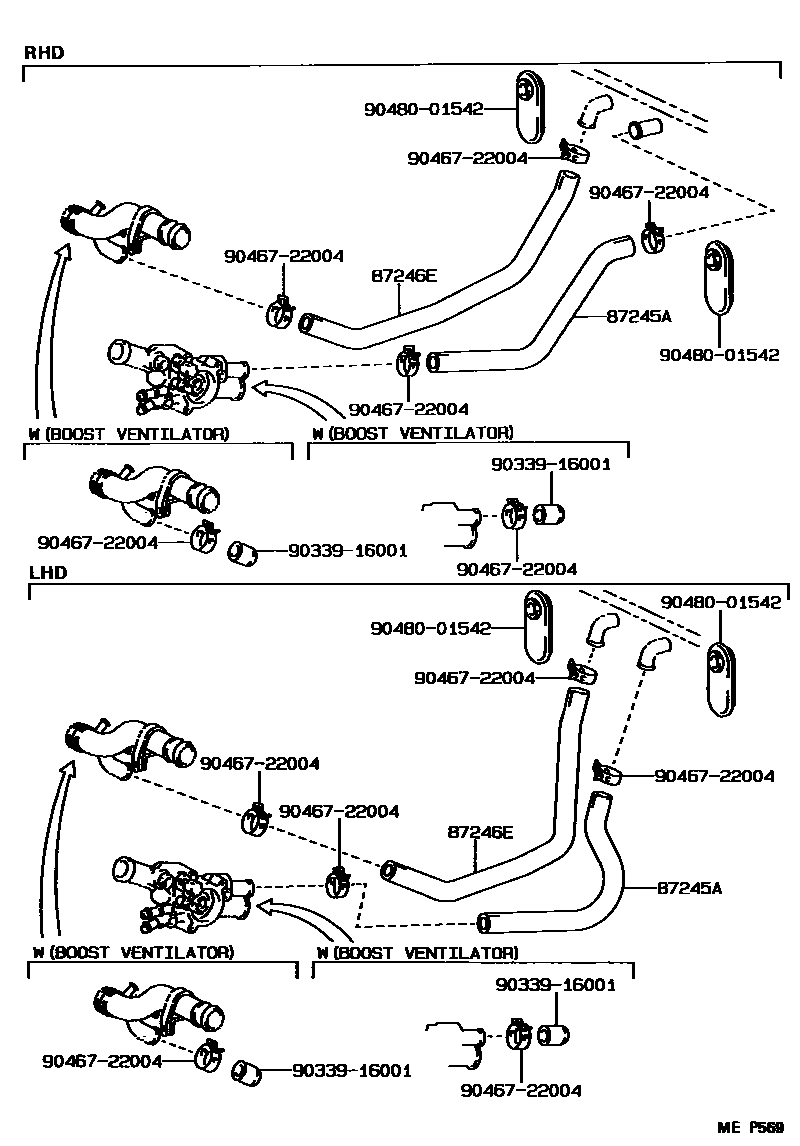 RHD

90480-01542
90467-22004
90467-22004
90467-22004
87246E
87245A
90480-01542
90467-22004
W (BOOST VENTILATOR)
W (BOOST VENTILATOR)
90339-16001
90467-22004
90339-16001
90467-22004

LHD

90480-01542
90480-01542
90467-22004
90467-22004
90467-22004
90467-22004
87246E
87245A
W (BOOST VENTILATOR)
W (BOOST VENTILATOR)
90339-16001
90467-22004
90339-16001
90467-22004

ME P569