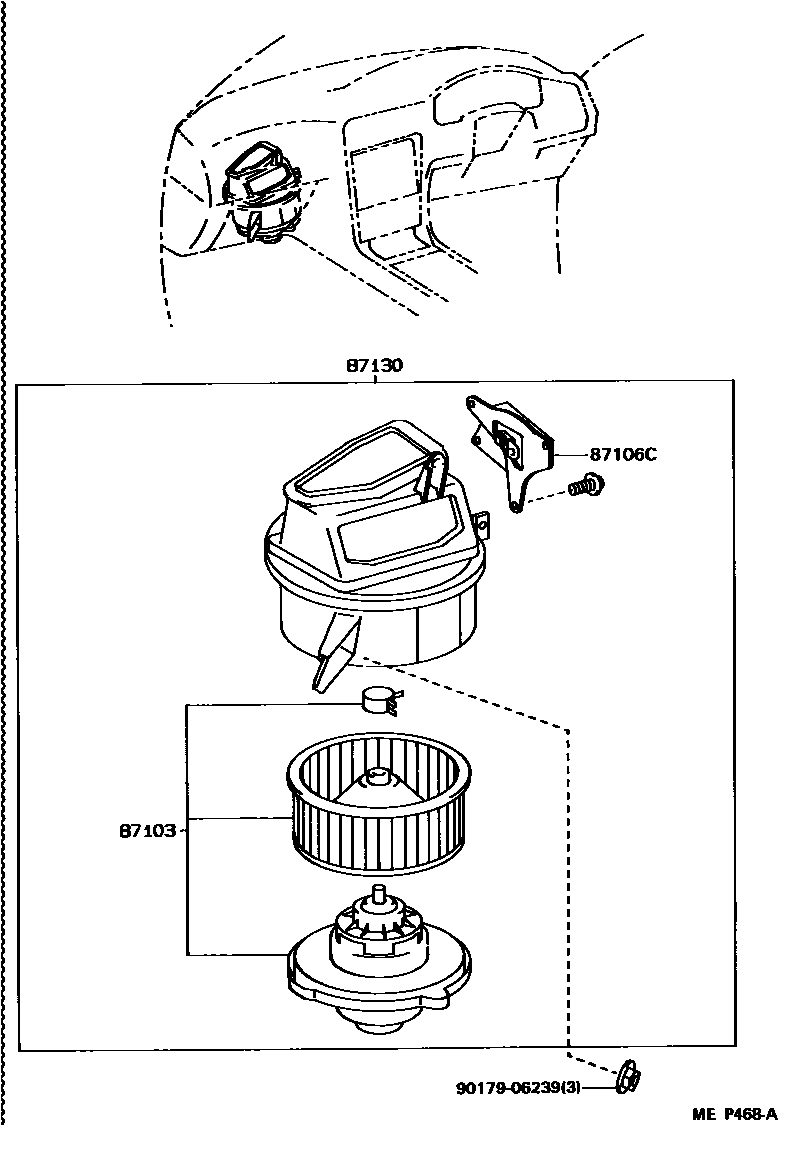 87130

87106C

87103

90179-06239(3)

ME P468-A