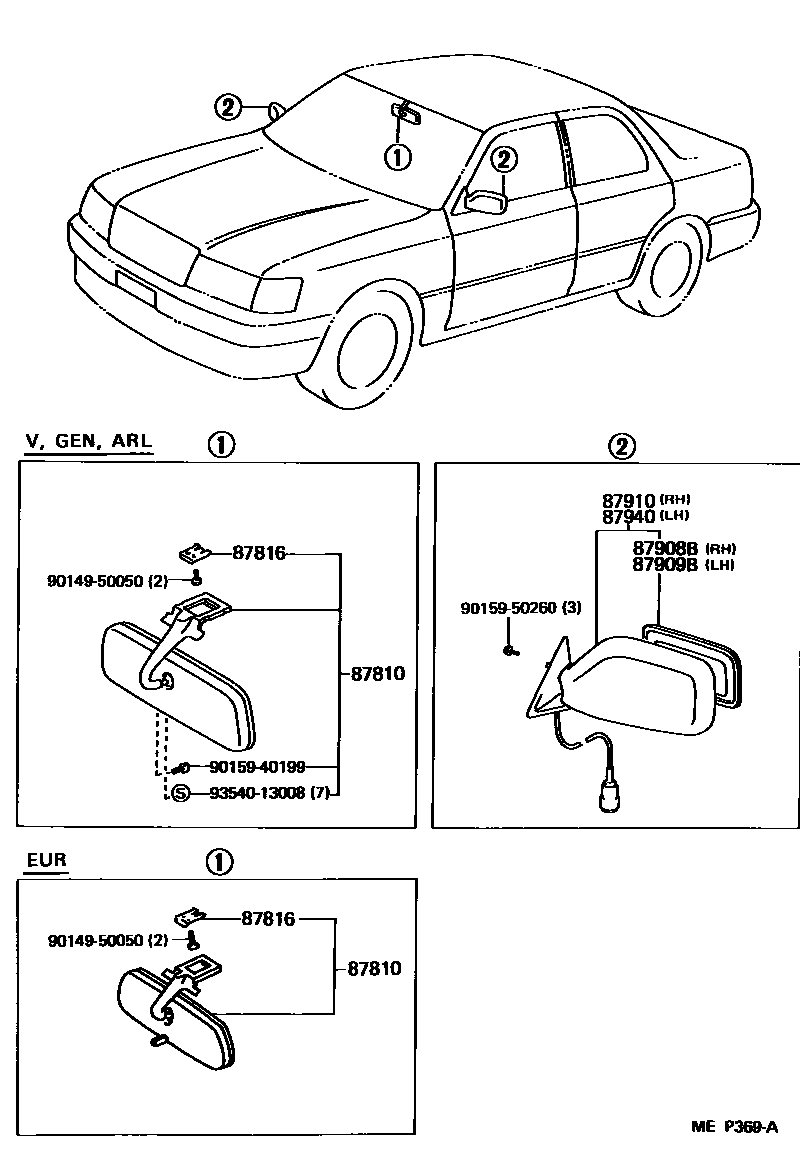 ②
①
②

V, GEN, ARL
①
87816
90149-50050 (2)
87810
90159-40199
Ⓢ 93540-13008 (7)

②
87910 (RH)
87940 (LH)
87908B (RH)
87909B (LH)
90159-50260 (3)

EUR
①
87816
90149-50050 (2)
87810

ME P369-A