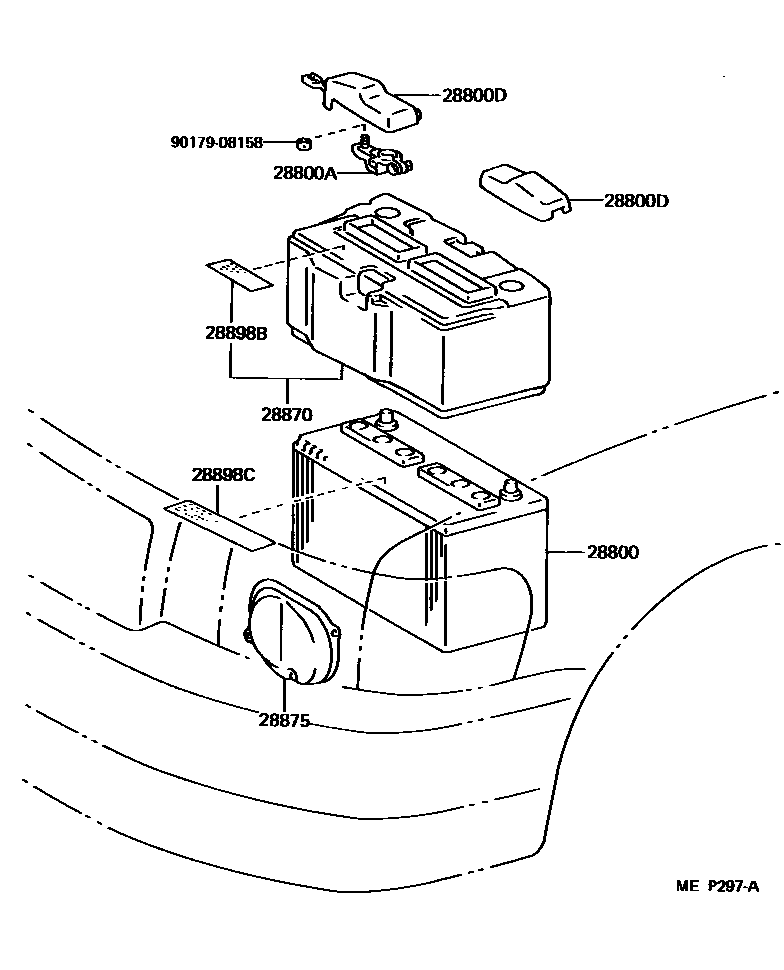 28800D
90179-08158
28800A
28800D
28898B
28870
28898C
28800
28875
ME P297-A