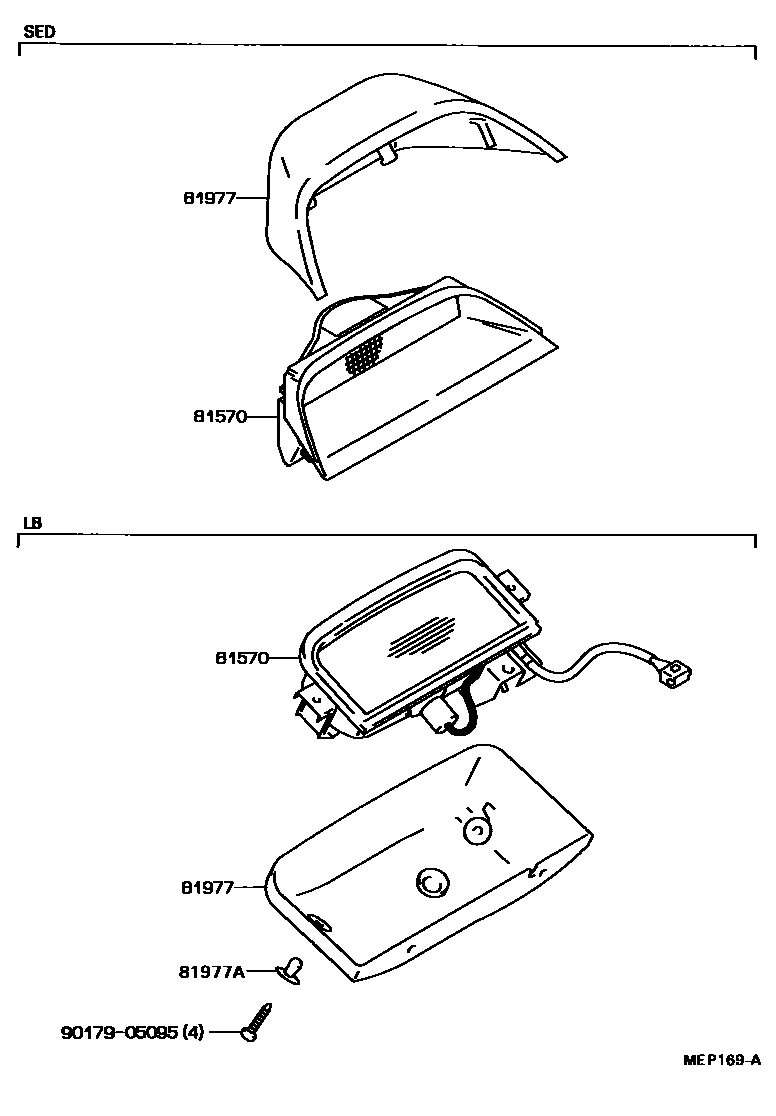 SED

81977

81570

LB

81570

81977

81977A

90179-05095 (4)

MEP169-A