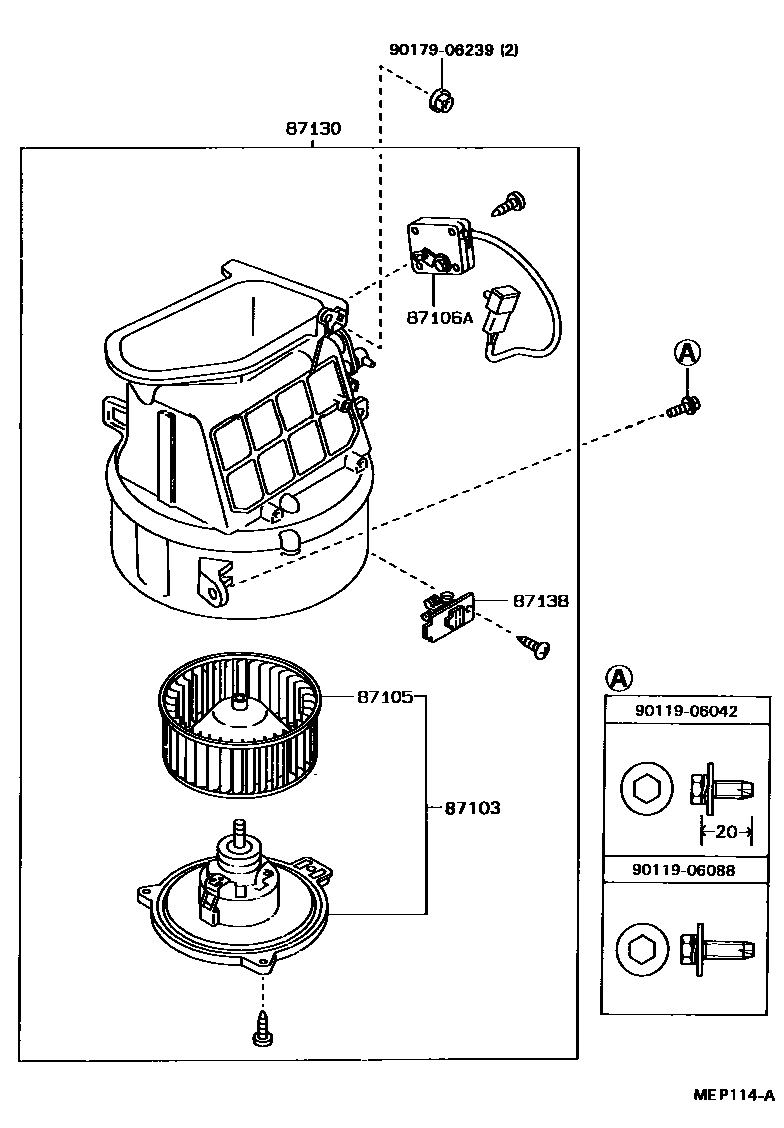 90179-06239 (2)

87130

87106A

A

87138

87105

87103

A

90119-06042

20

90119-06088

MEP114-A