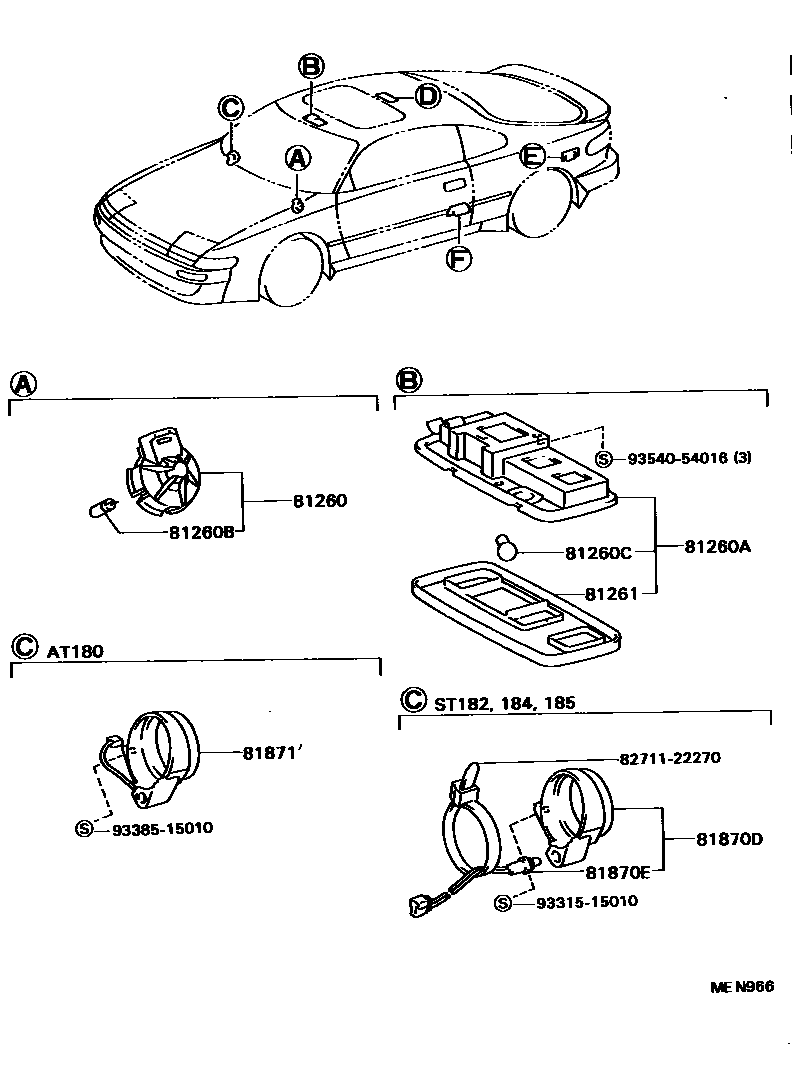 B
C
D
A
E
F

A
81260
81260B

B
S 93540-54016 (3)
81260C
81260A
81261

C AT180
81871'
S 93385-15010

C ST182, 184, 185
82711-22270
81870D
81870E
S 93315-15010

ME N966