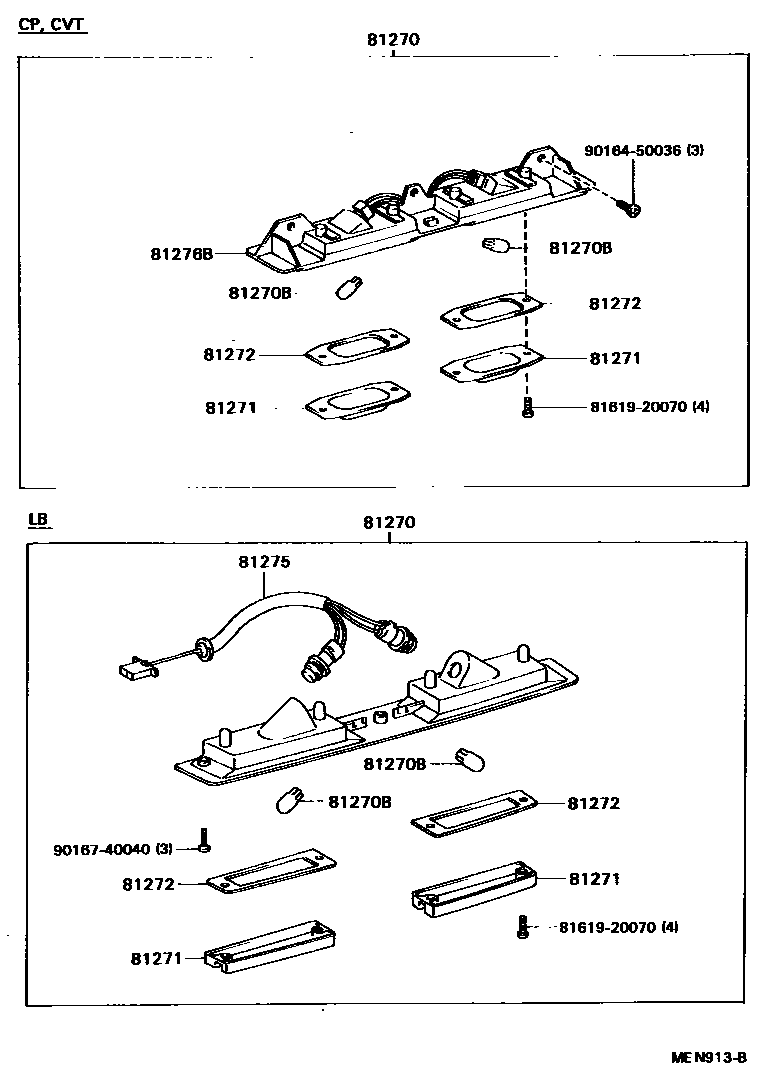 CP, CVT

81270

90164-50036 (3)

81276B

81270B

81270B

81272

81272

81271

81271

81619-20070 (4)

LB

81270

81275

81270B

81270B

81272

90167-40040 (3)

81272

81271

81619-20070 (4)

81271

MEN913-B