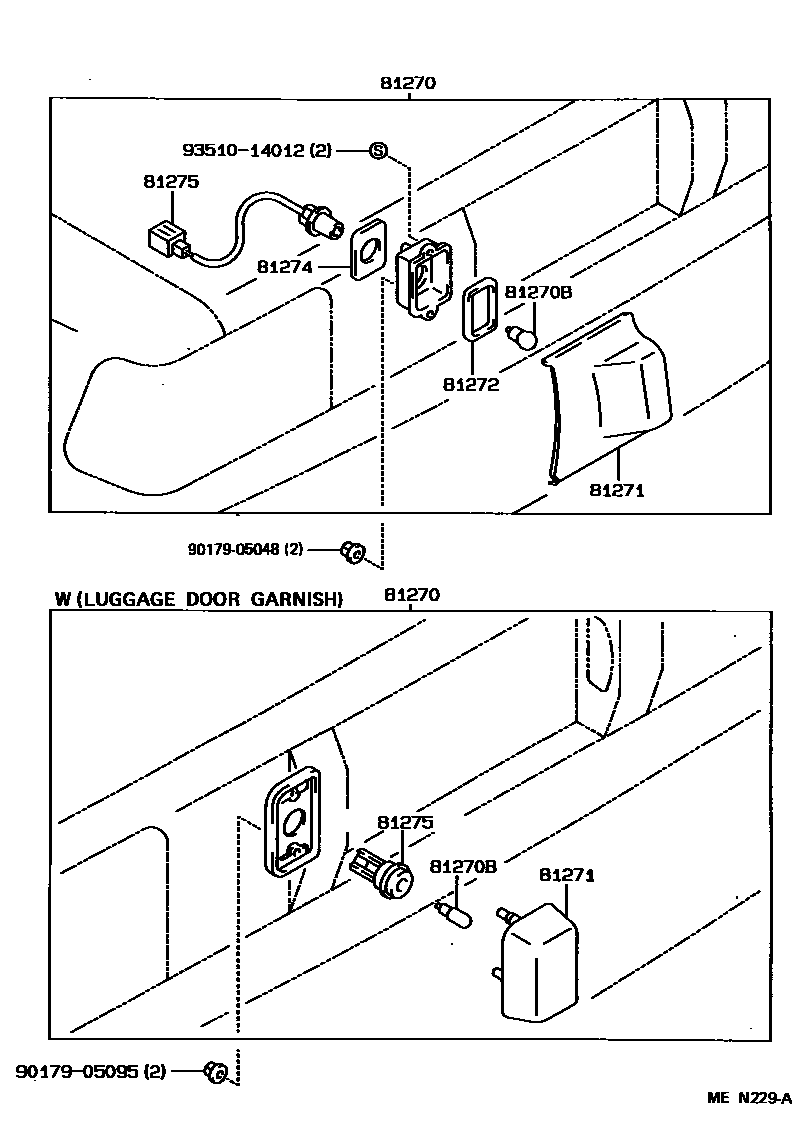 81270

93510-14012 (2)

S

81275

81274

81270B

81272

81271

90179-05048 (2)

W (LUGGAGE DOOR GARNISH)

81270

81275

81270B

81271

90179-05095 (2)

ME N229-A