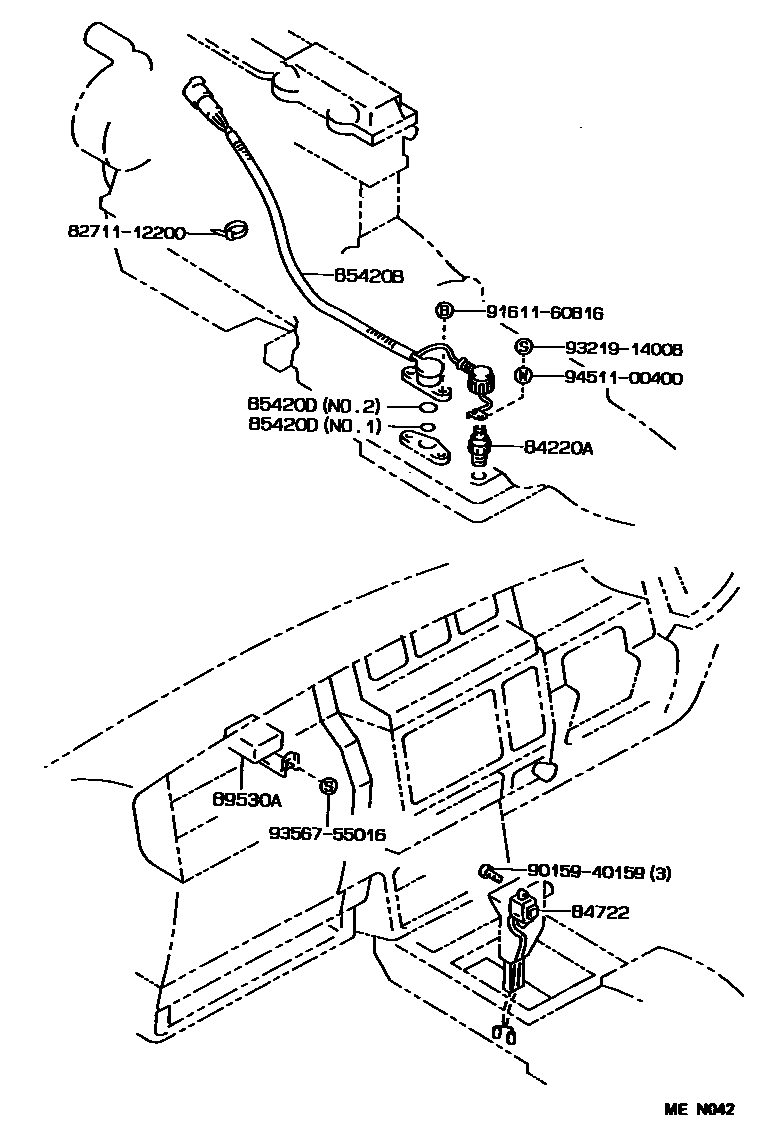 82711-12200
85420B
B 91611-60816
S 93219-14008
N 94511-00400
85420D (NO.2)
85420D (NO.1)
84220A
89530A
S
93567-55016
90159-40159 (3)
84722
ME N042