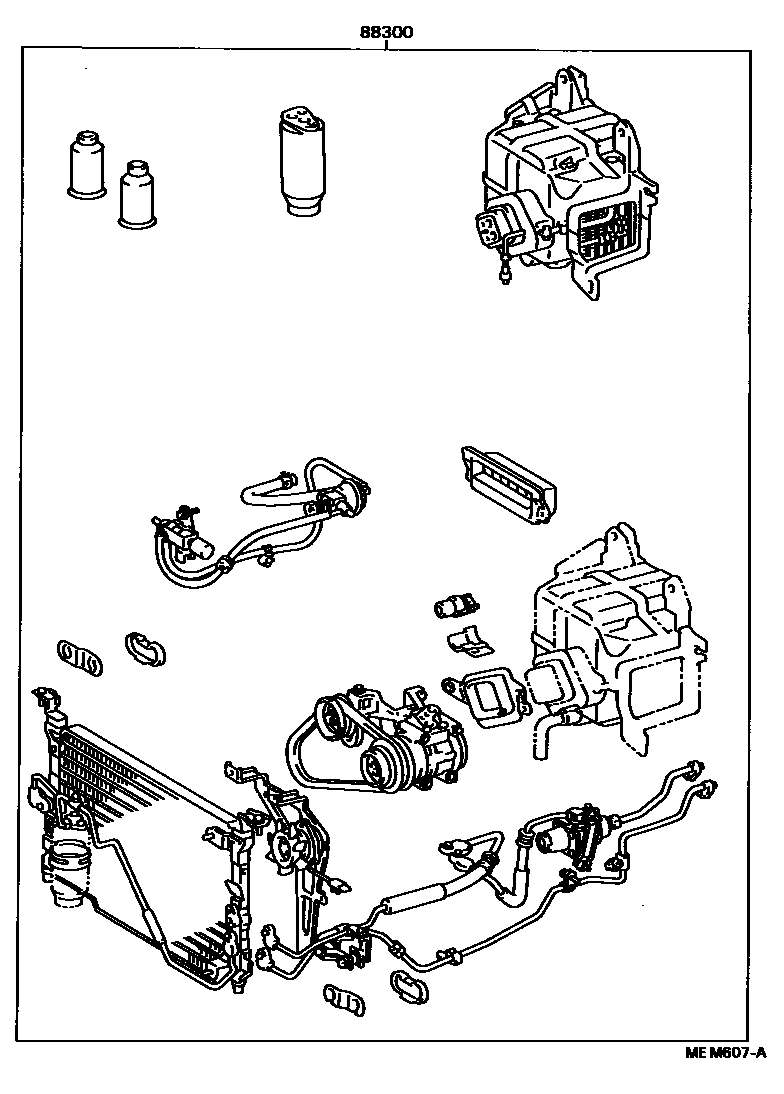 88300

ME M607-A