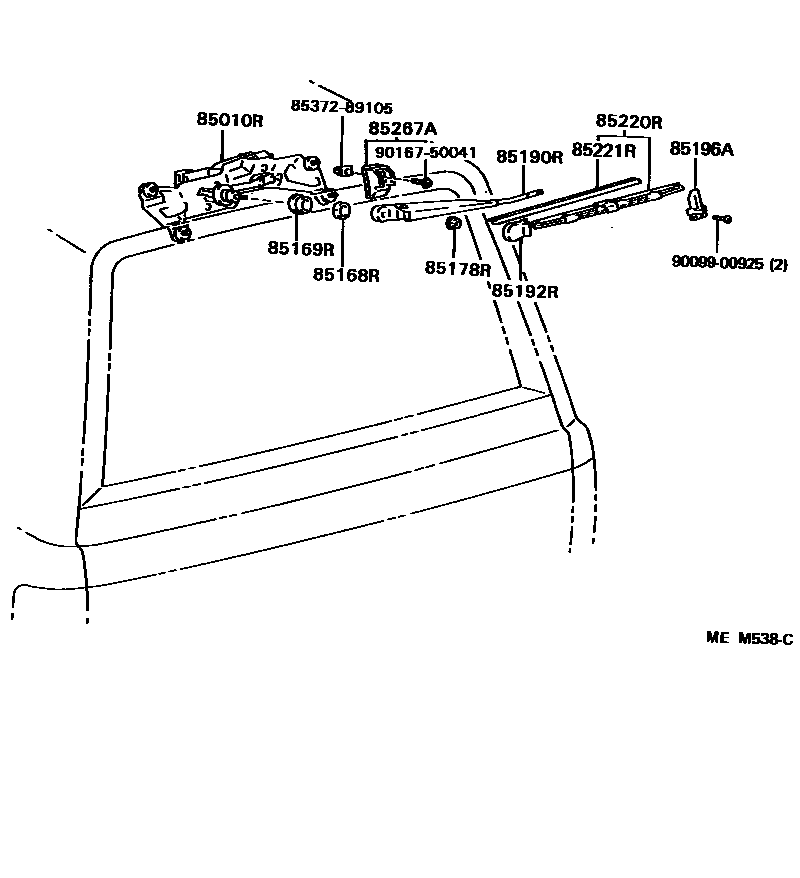 85372-89105
85010R
85267A
90167-50041
85190R
85220R
85221R
85196A
85169R
85168R
85178R
85192R
90099-00925 (2)
ME M538-C