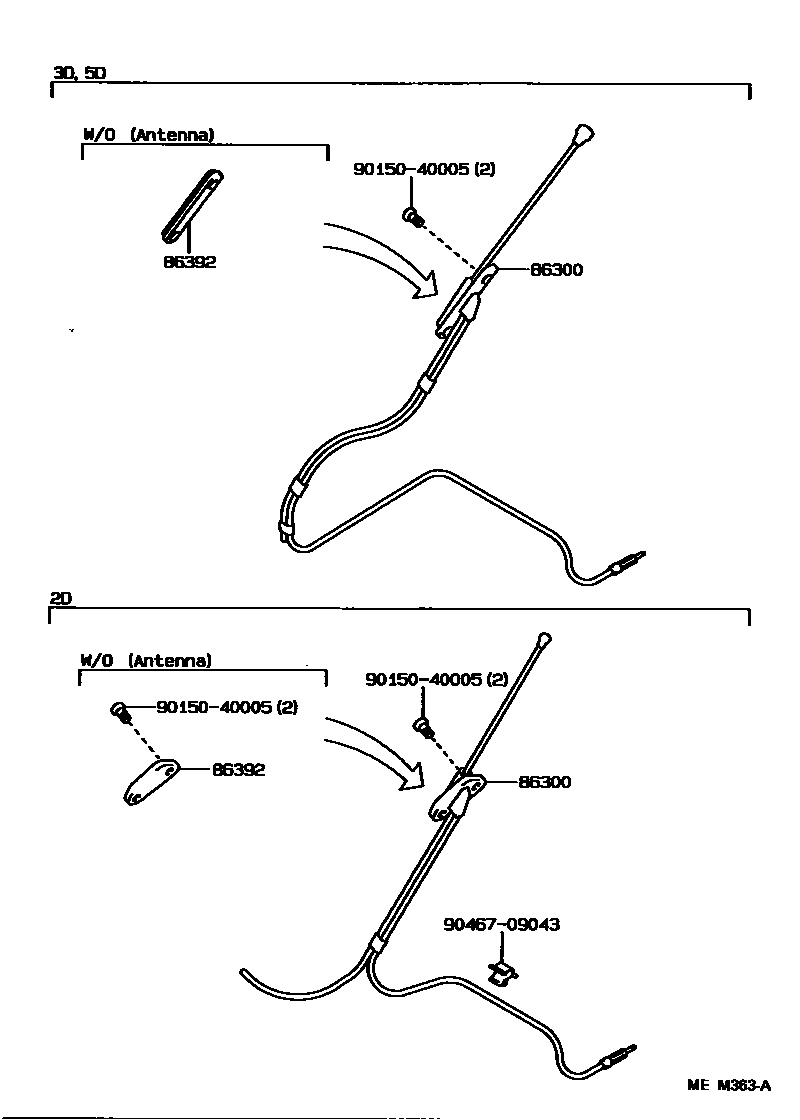 30, 50

W/O (Antenna)

86392

90150-40005 (2)

86300

20

W/O (Antenna)

90150-40005 (2)

86392

90150-40005 (2)

86300

90467-09043

ME M363-A