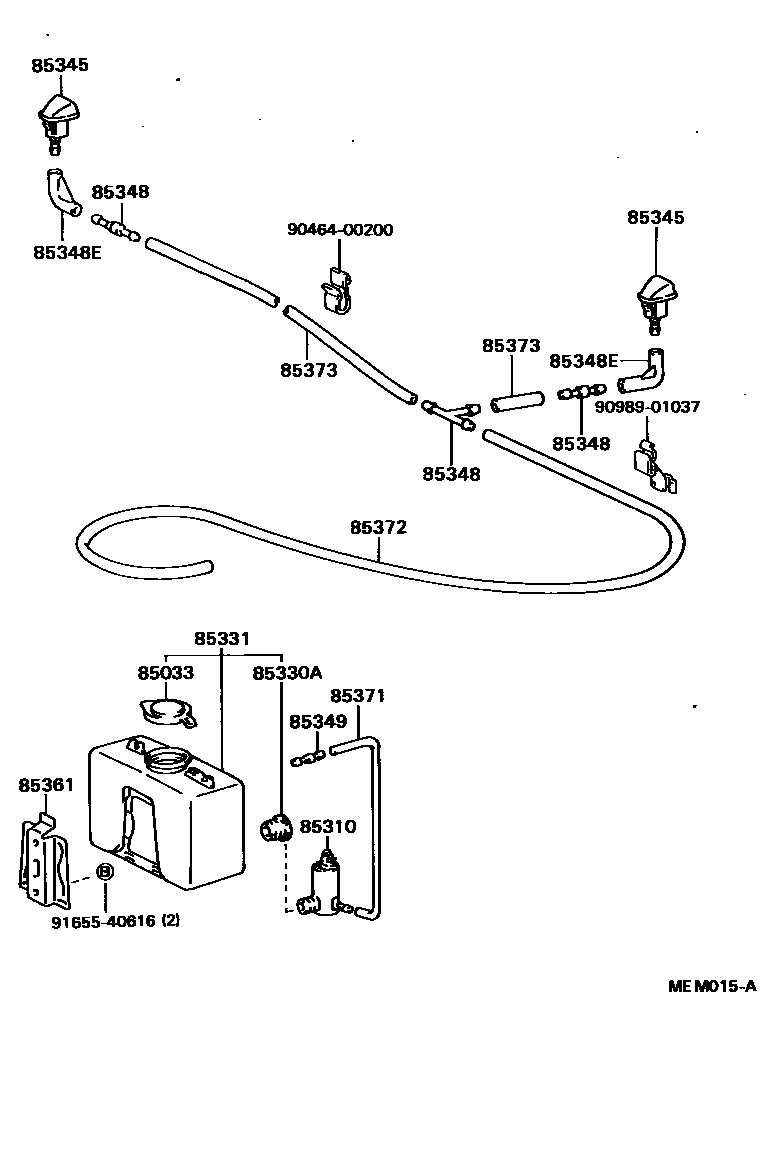 85345
85348
85348E
90464-00200
85345
85373
85373
85348E
90989-01037
85348
85348
85372
85331
85033
85330A
85371
85349
85361
85310
91655-40616 (2)
MEM015-A