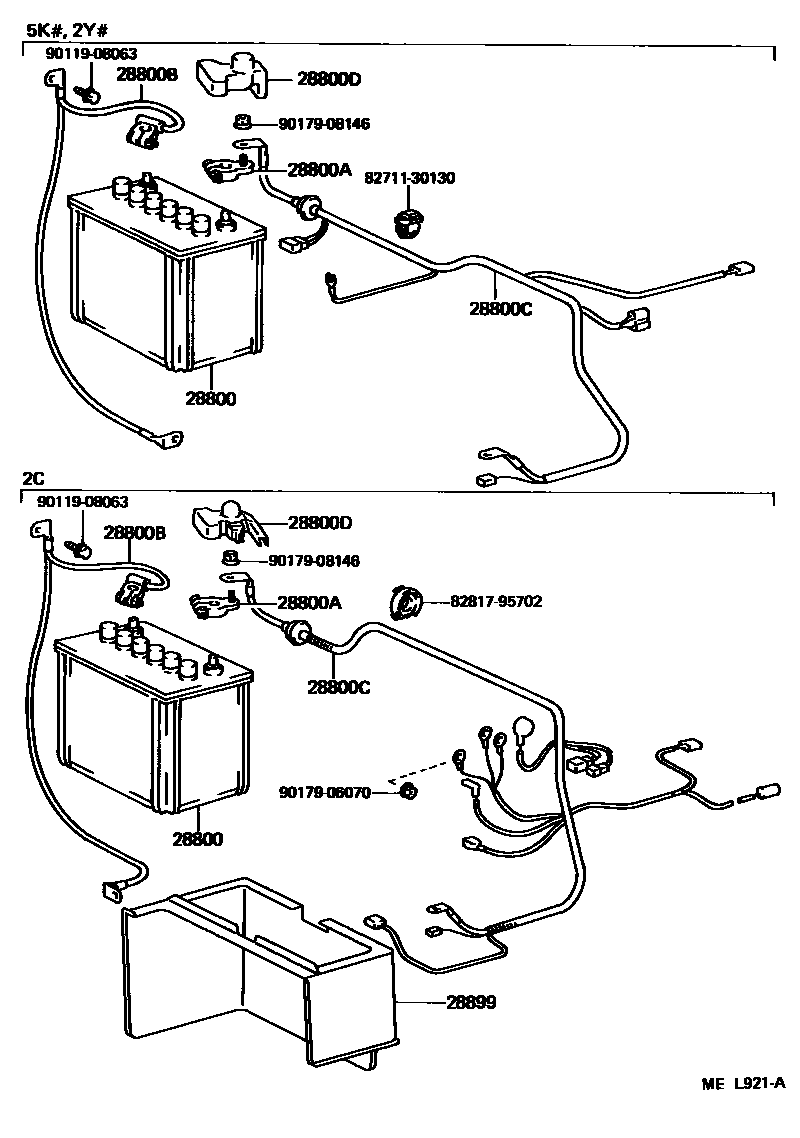 5K#, 2Y#

90119-08063

28800B

28800D

90179-08146

28800A

82711-30130

28800C

28800

2C

90119-08063

28800B

28800D

90179-08146

28800A

82817-95702

28800C

90179-06070

28800

28899

ME L921-A