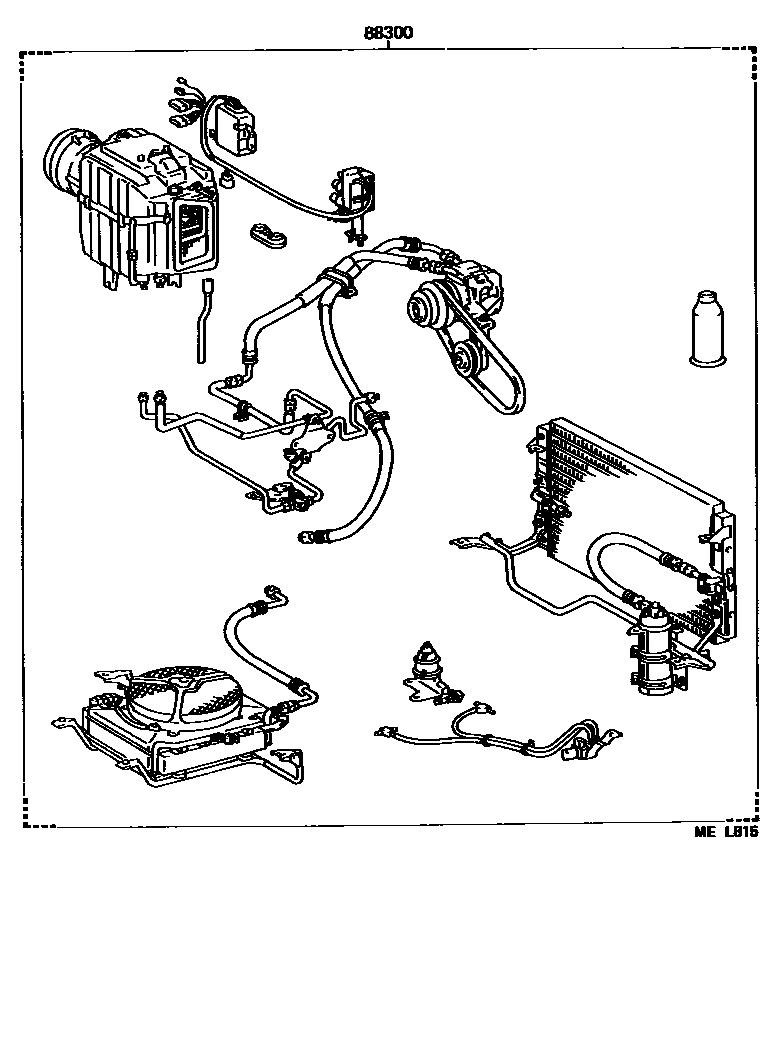 88300

ME L815