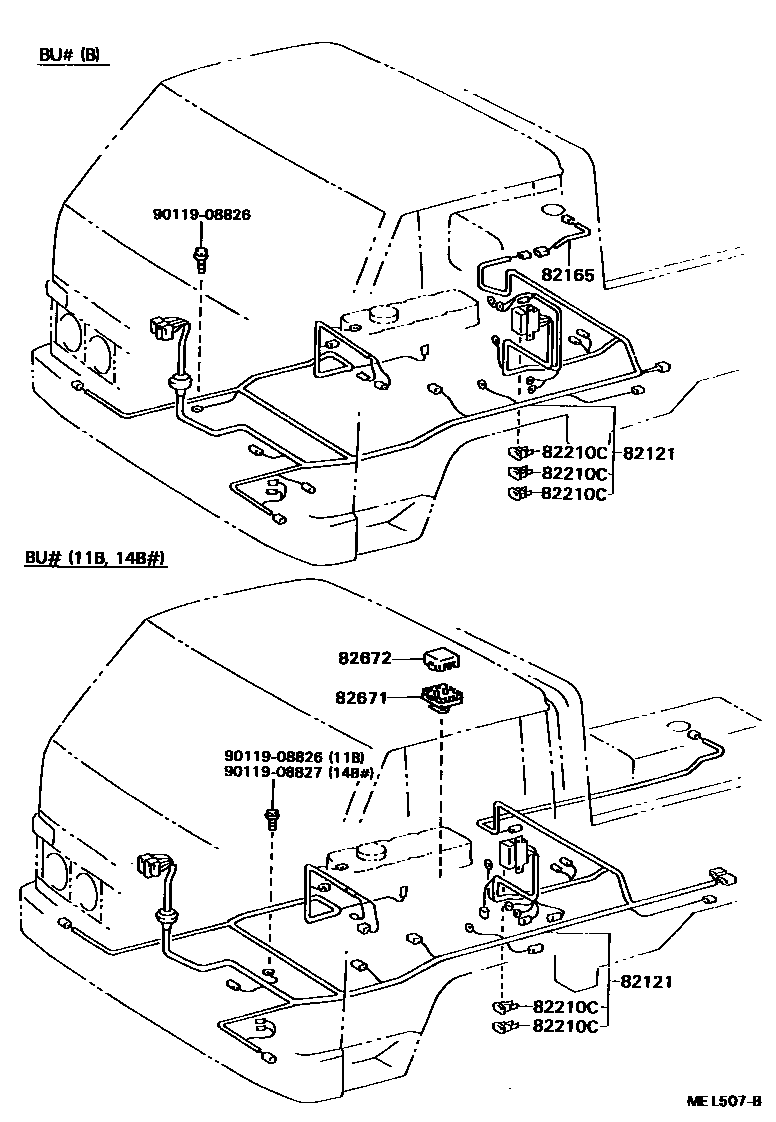 BU# (B)

90119-08826

82165

82210C
82210C
82210C
82121

BU# (11B, 14B#)

82672

82671

90119-08826 (11B)
90119-08827 (14B#)

82121

82210C
82210C

ME L507-B