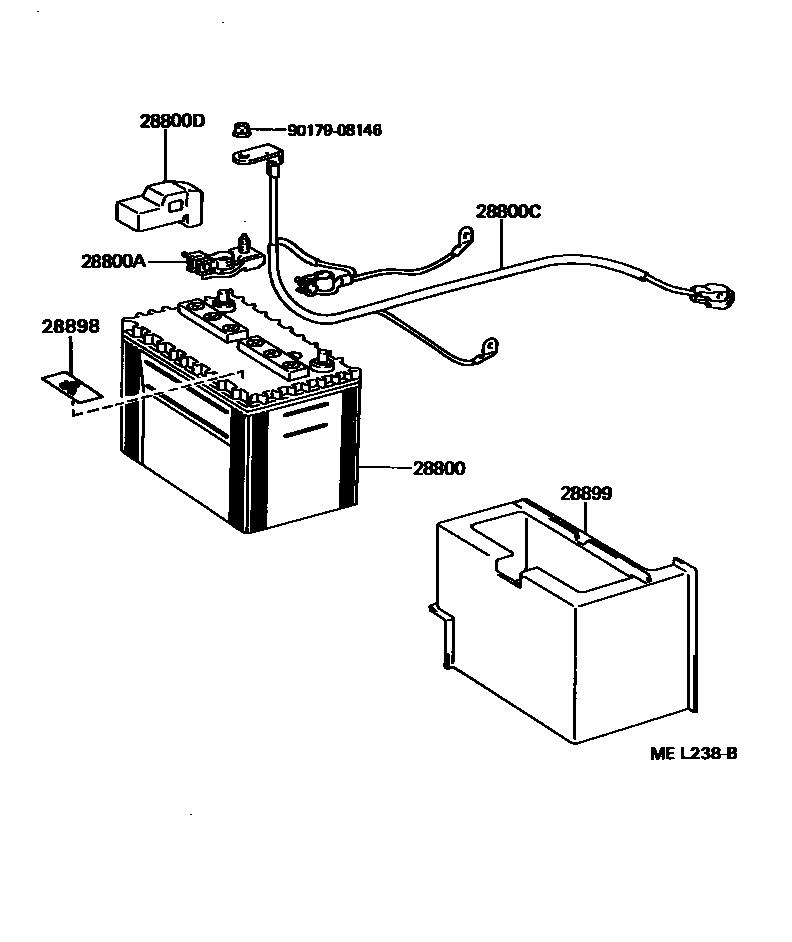 28800D
90179-08146
28800C
28800A
28898
28800
28899
ME L238-B