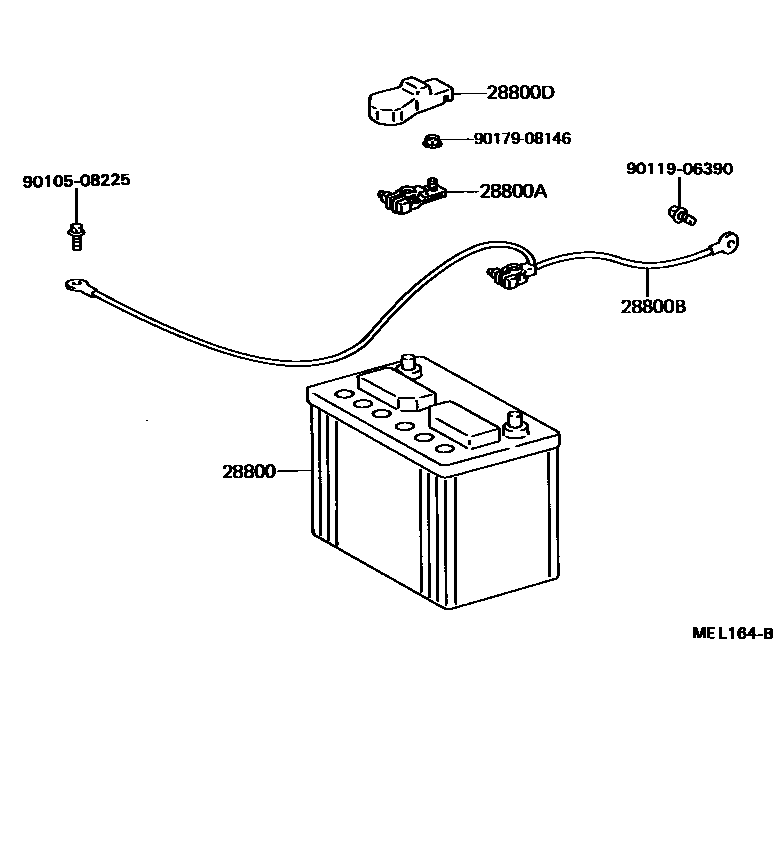 28800D
90179-08146
90105-08225
90119-06390
28800A
28800B
28800
MEL164-B