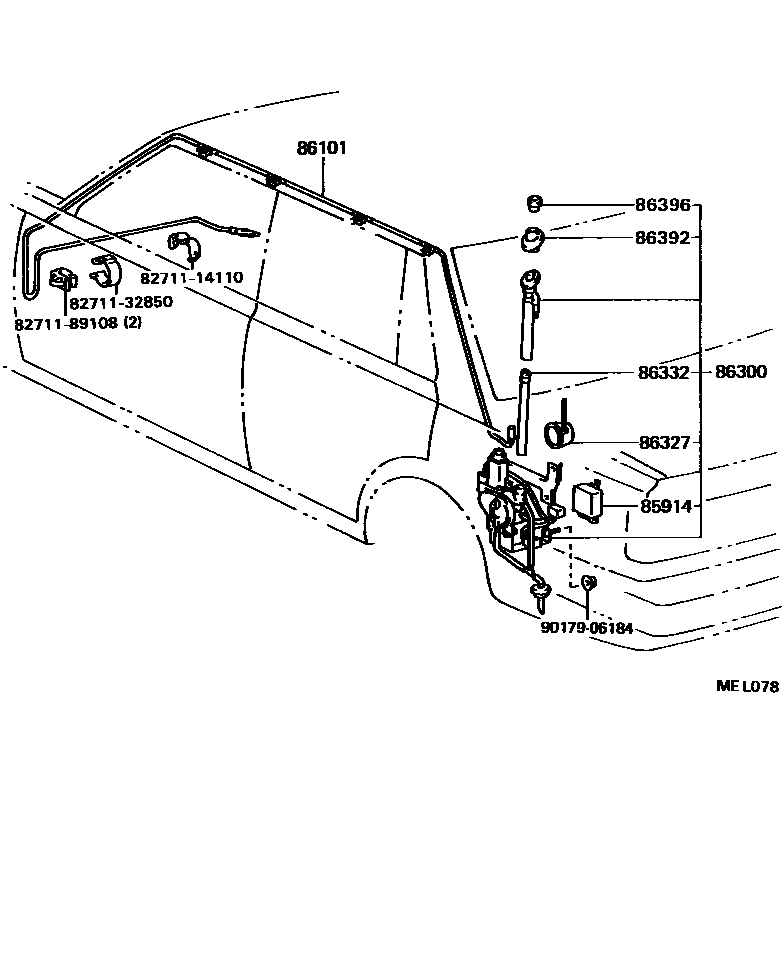 86101

86396

86392

82711-14110

82711-32850

82711-89108 (2)

86332

86300

86327

85914

90179-06184

MEL078