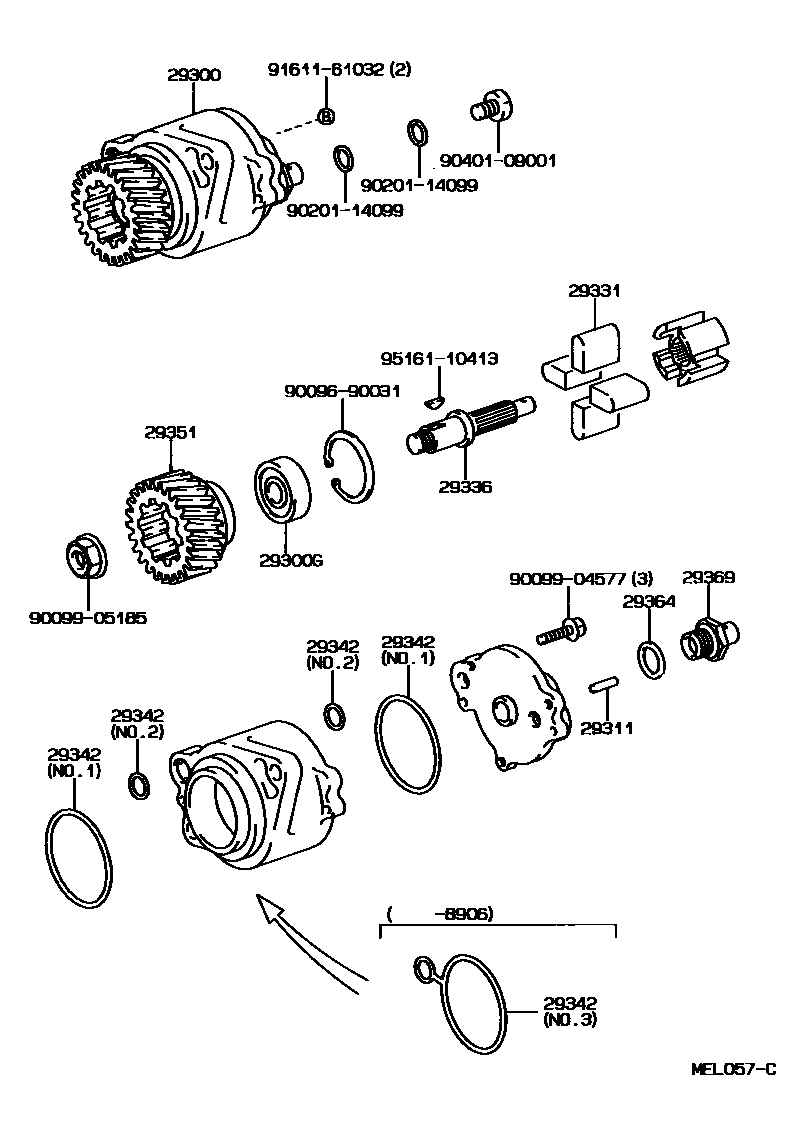 29300

91611-61032 (2)

B

90401-09001

90201-14099

90201-14099

29331

95161-10413

90096-90031

29351

29336

29300G

90099-05185

90099-04577 (3)

29369

29364

29342
(NO.2)

29342
(NO.1)

29311

29342
(NO.2)

29342
(NO.1)

( -8906)

29342
(NO.3)

MEL057-C