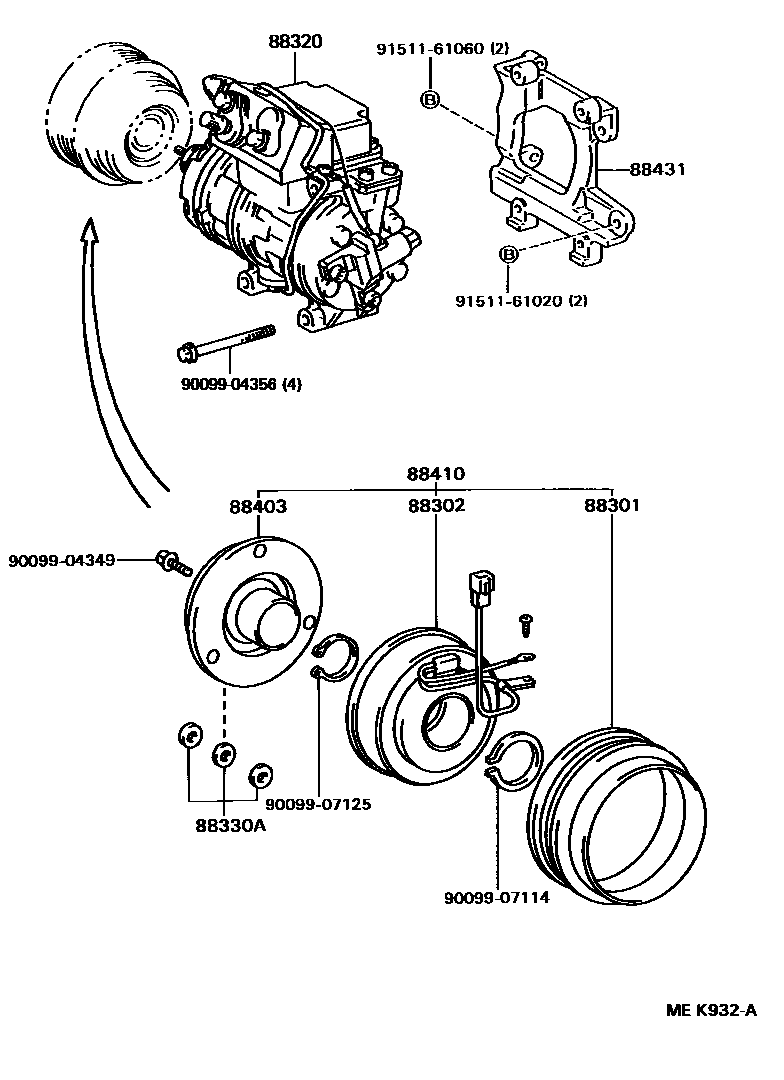 88320

91511-61060 (2)

B

88431

B

91511-61020 (2)

90099-04356 (4)

88410

88403

88302

88301

90099-04349

90099-07125

88330A

90099-07114

ME K932-A