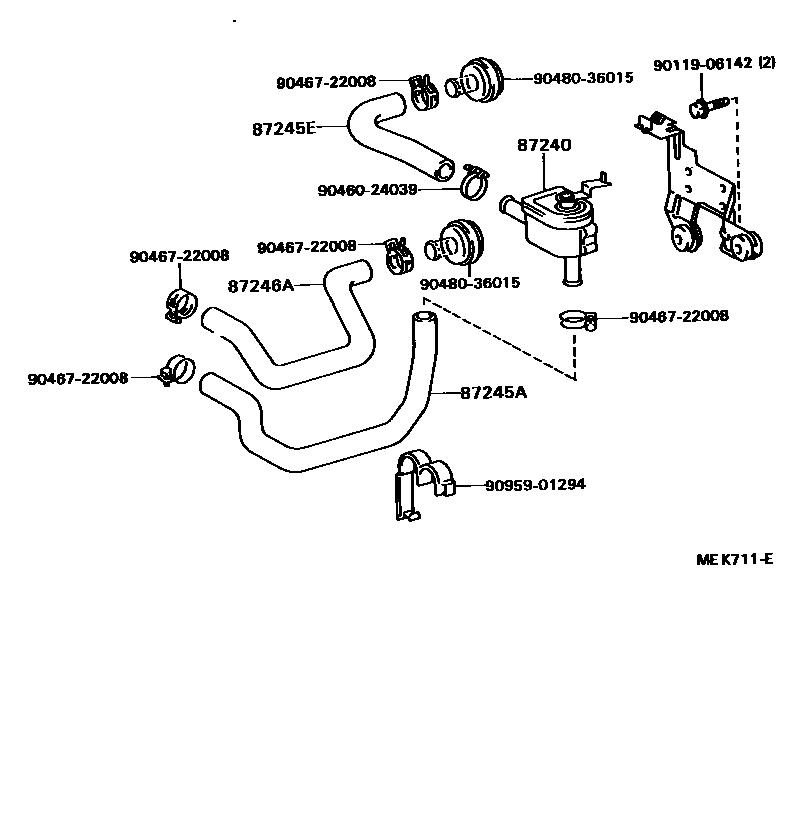 90467-22008
90480-36015
90119-06142 (2)
87245E
87240
90460-24039
90467-22008
90467-22008
87246A
90480-36015
90467-22008
90467-22008
87245A
90959-01294
ME K711-E