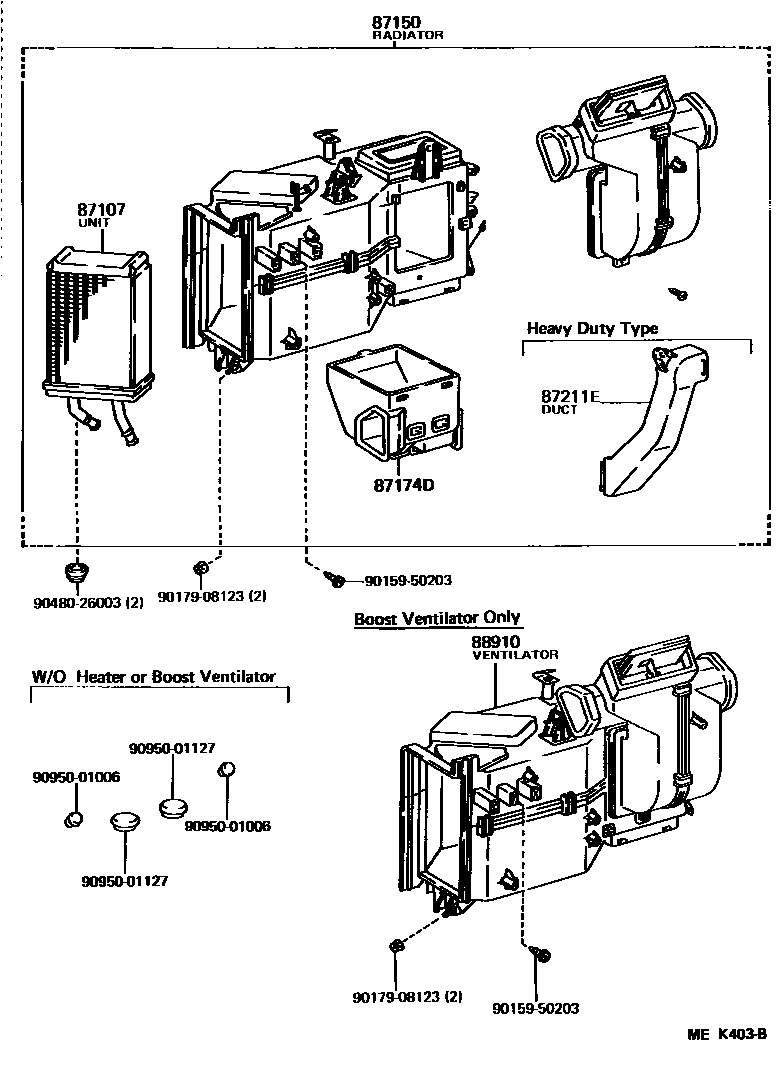 87150
RADIATOR

87107
UNIT

Heavy Duty Type

87211E
DUCT

87174D

90480-26003 (2)

90179-08123 (2)

90159-50203

Boost Ventilator Only

88910
VENTILATOR

W/O Heater or Boost Ventilator

90950-01127

90950-01006

90950-01006

90950-01127

90179-08123 (2)

90159-50203

ME K403-B