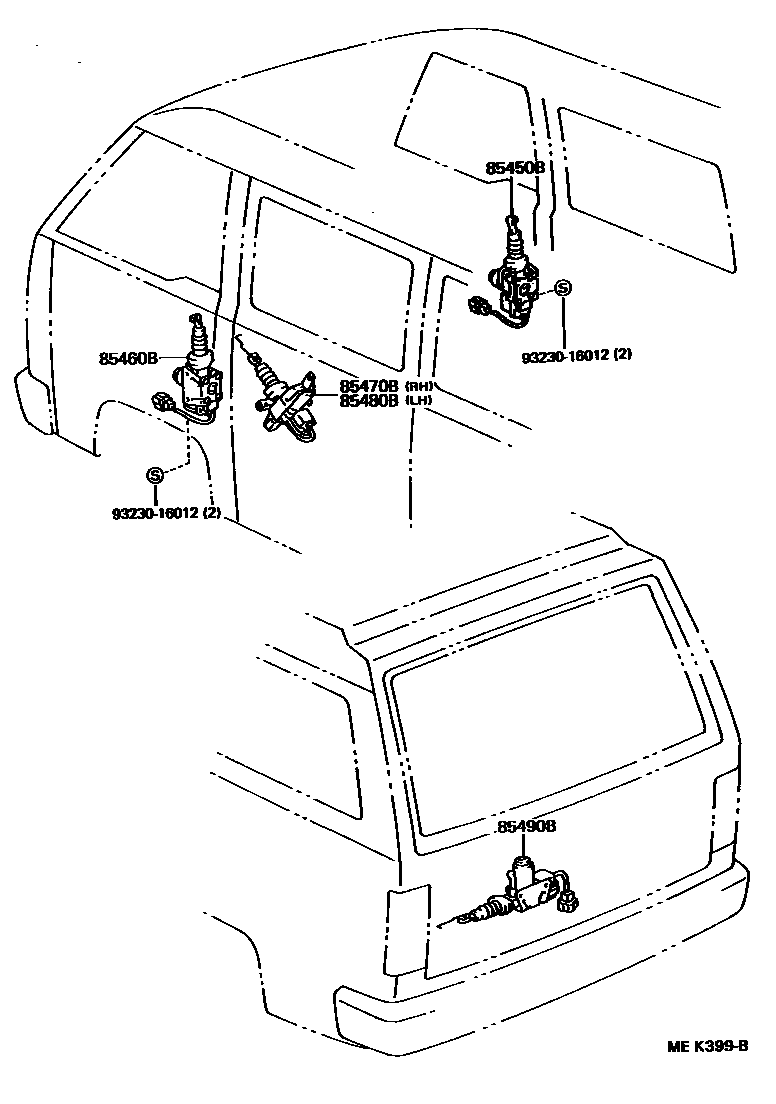 85450B

S

93230-16012 (2)

85460B

85470B (RH)
85480B (LH)

S

93230-16012 (2)

85490B

ME K399-B