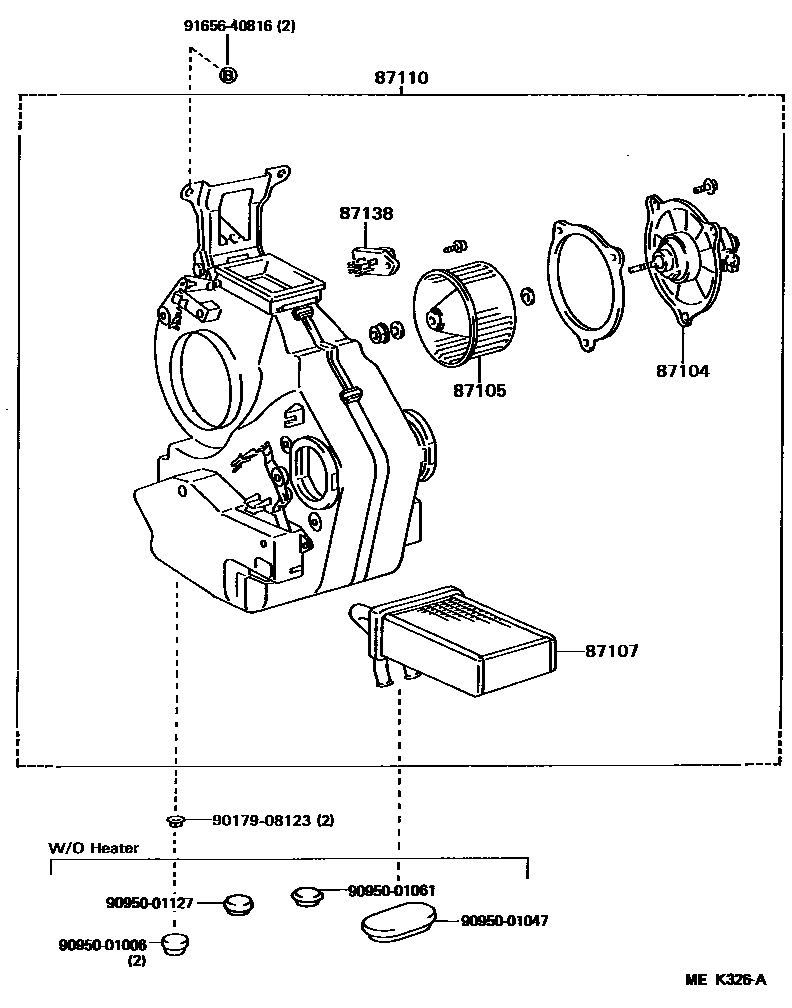 91656-40816 (2)

87110

87138

87105

87104

87107

90179-08123 (2)

W/O Heater

90950-01127

90950-01061

90950-01047

90950-01006
(2)

ME K326-A