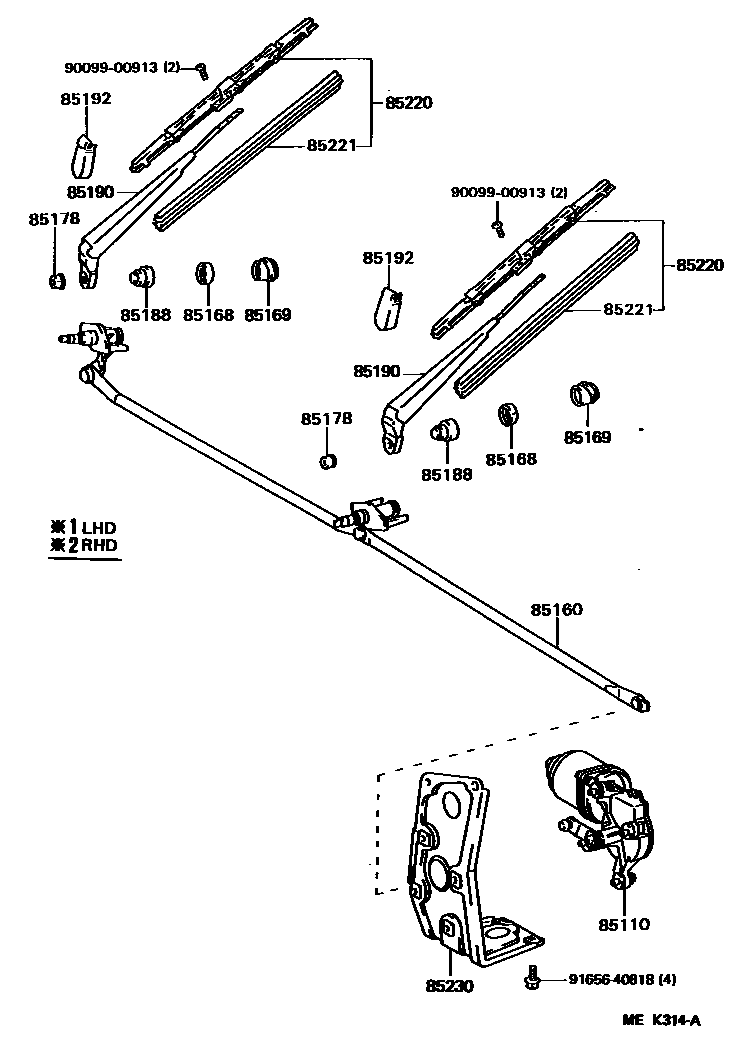 90099-00913 (2)
85192
85220
85221
85190
85178
85188
85168
85169
90099-00913 (2)
85192
85220
85221
85190
85178
85188
85168
85169
※1 LHD
※2 RHD
85160
85110
85230
91656-40818 (4)
ME K314-A