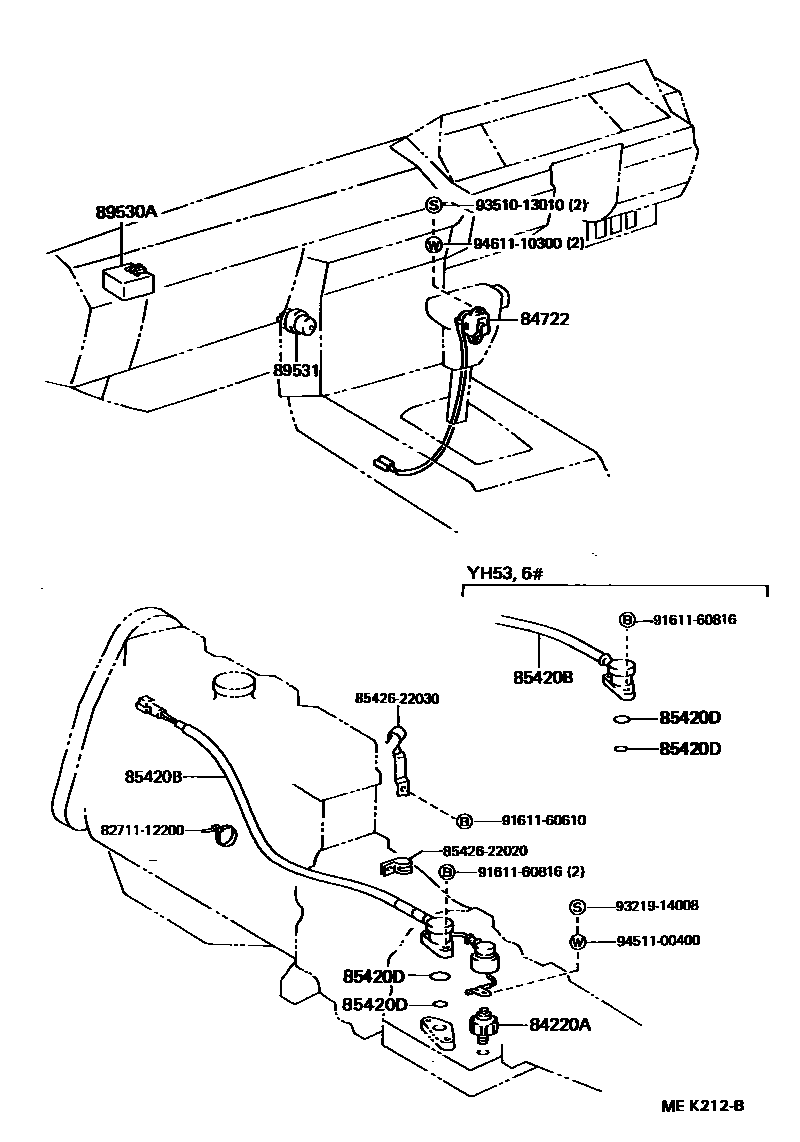 89530A

S 93510-13010 (2)

W 94611-10300 (2)

84722

89531

YH53, 6#

B 91611-60816

85420B

85420D

85420D

85426-22030

85420B

B 91611-60610

82711-12200

85426-22020

B 91611-60816 (2)

S 93219-14008

W 94511-00400

85420D

85420D

84220A

ME K212-B