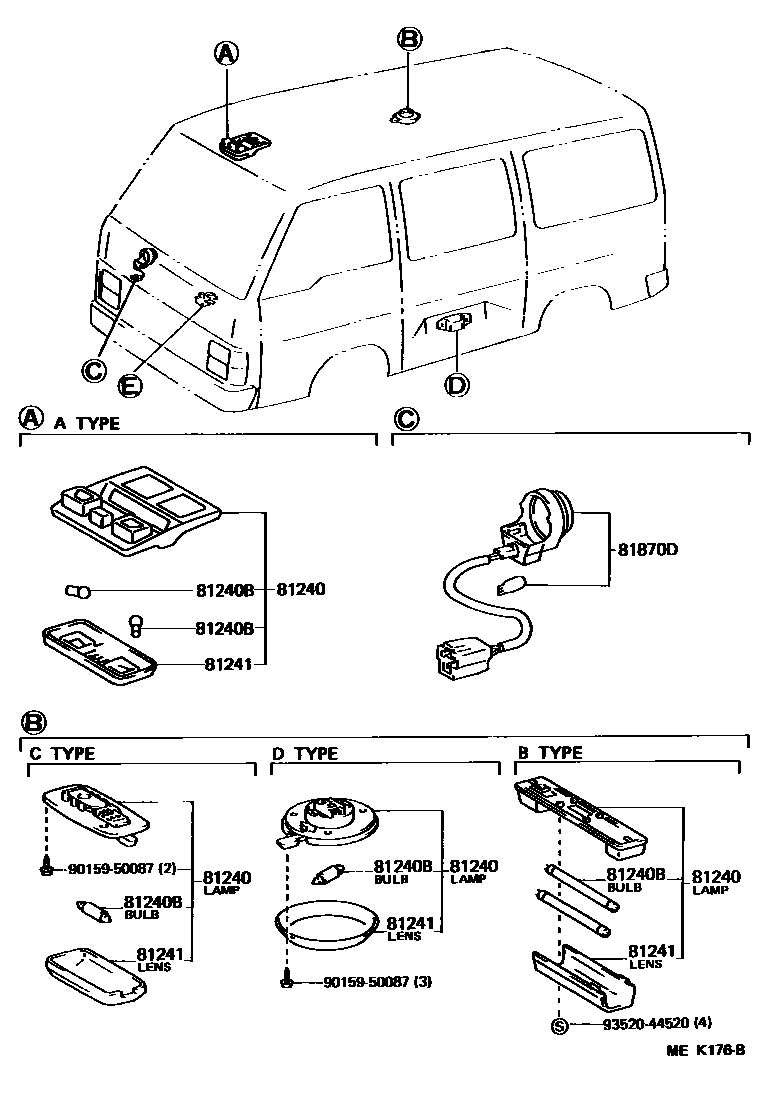 A
B
C
E
D

A A TYPE

81240B
81240
81240B
81241

C

81870D

B

C TYPE
90159-50087 (2)
81240 LAMP
81240B BULB
81241 LENS

D TYPE
81240B BULB
81240 LAMP
81241 LENS
90159-50087 (3)

B TYPE
81240B BULB
81240 LAMP
81241 LENS
S 93520-44520 (4)

ME K176-B