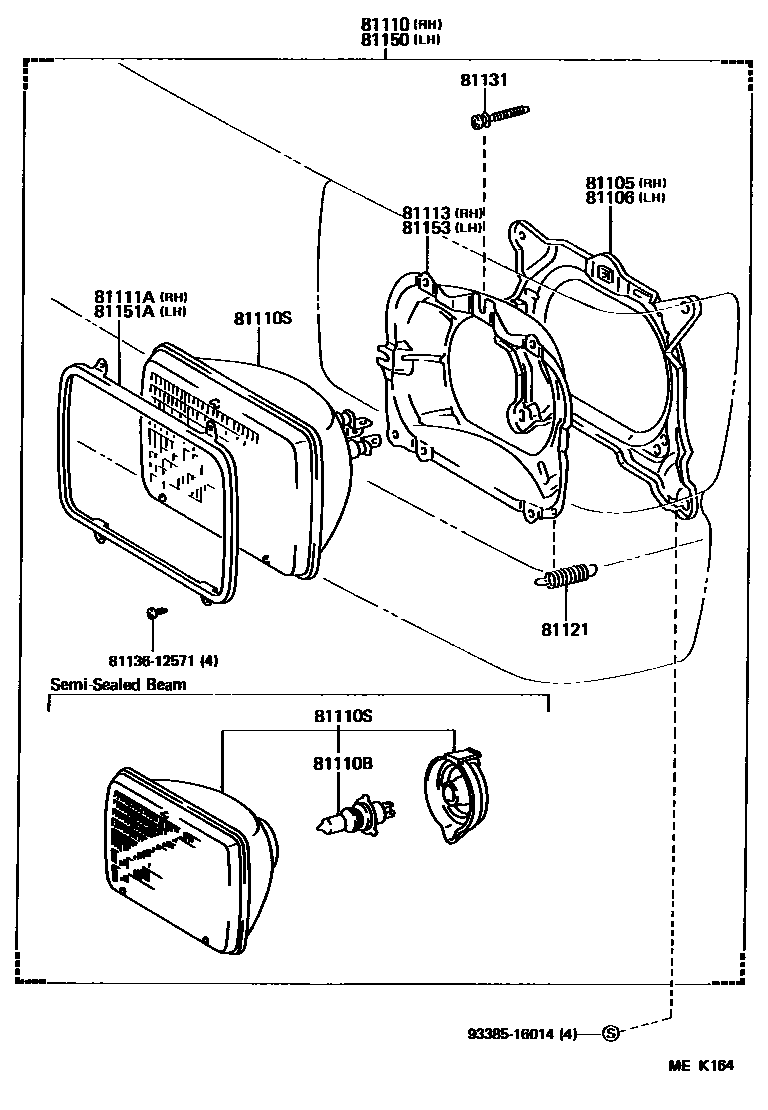 81110 (RH)
81150 (LH)

81131

81105 (RH)
81106 (LH)

81113 (RH)
81153 (LH)

81111A (RH)
81151A (LH)

81110S

81121

81136-12571 (4)

Semi-Sealed Beam

81110S

81110B

93385-16014 (4) S

ME K164