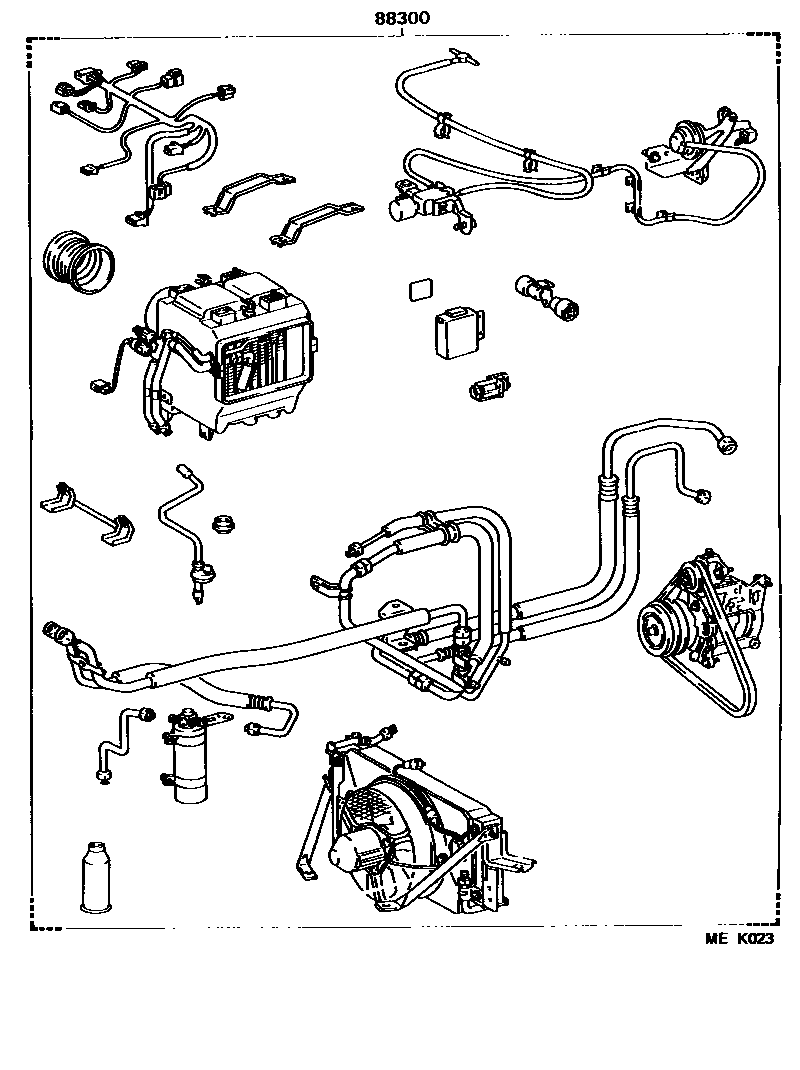 88300

ME K023