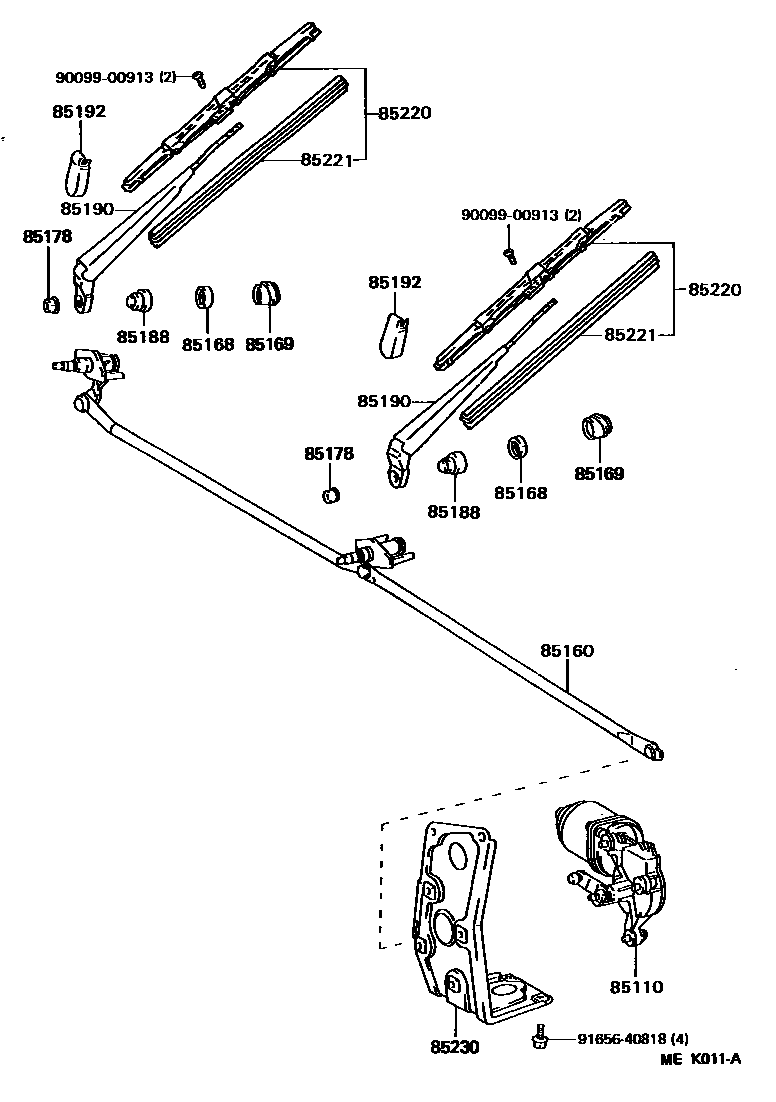 90099-00913 (2)
85192
85220
85221
85190
85178
85188
85168
85169
90099-00913 (2)
85192
85220
85221
85190
85178
85188
85168
85169
85160
85110
85230
91656-40818 (4)
ME K011-A