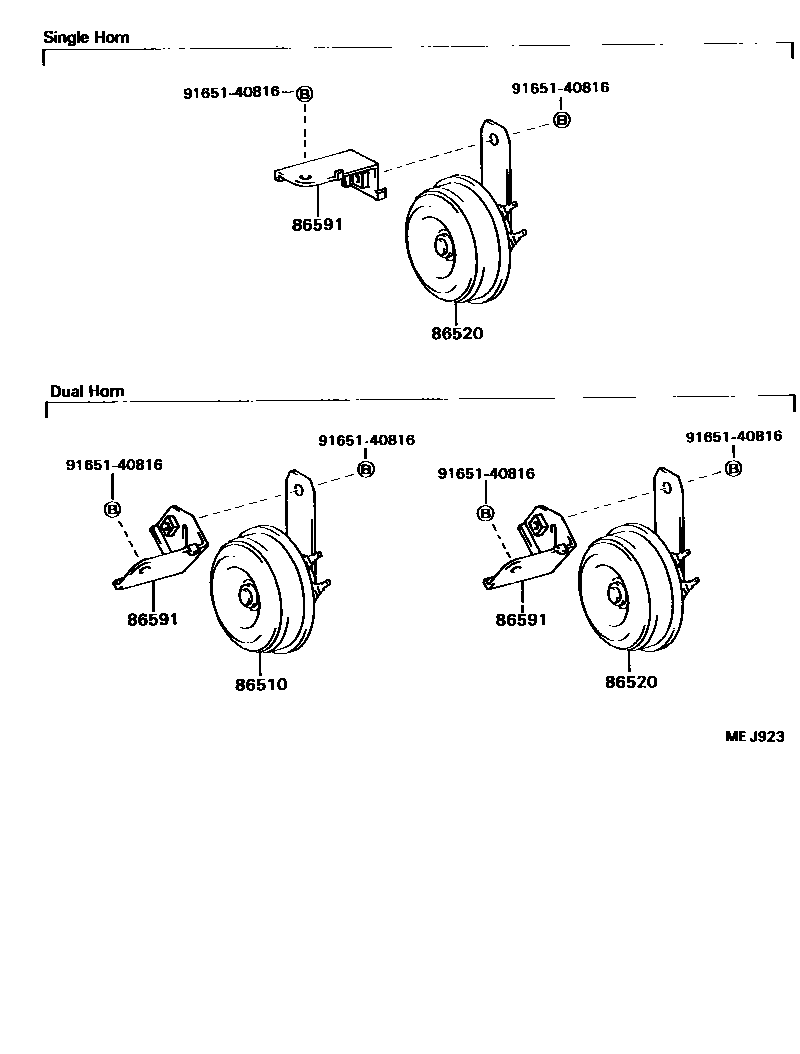 Single Horn

91651-40816 B

91651-40816 B

86591

86520

Dual Horn

91651-40816 B

91651-40816 B

86591

86510

91651-40816 B

91651-40816 B

86591

86520

ME J923