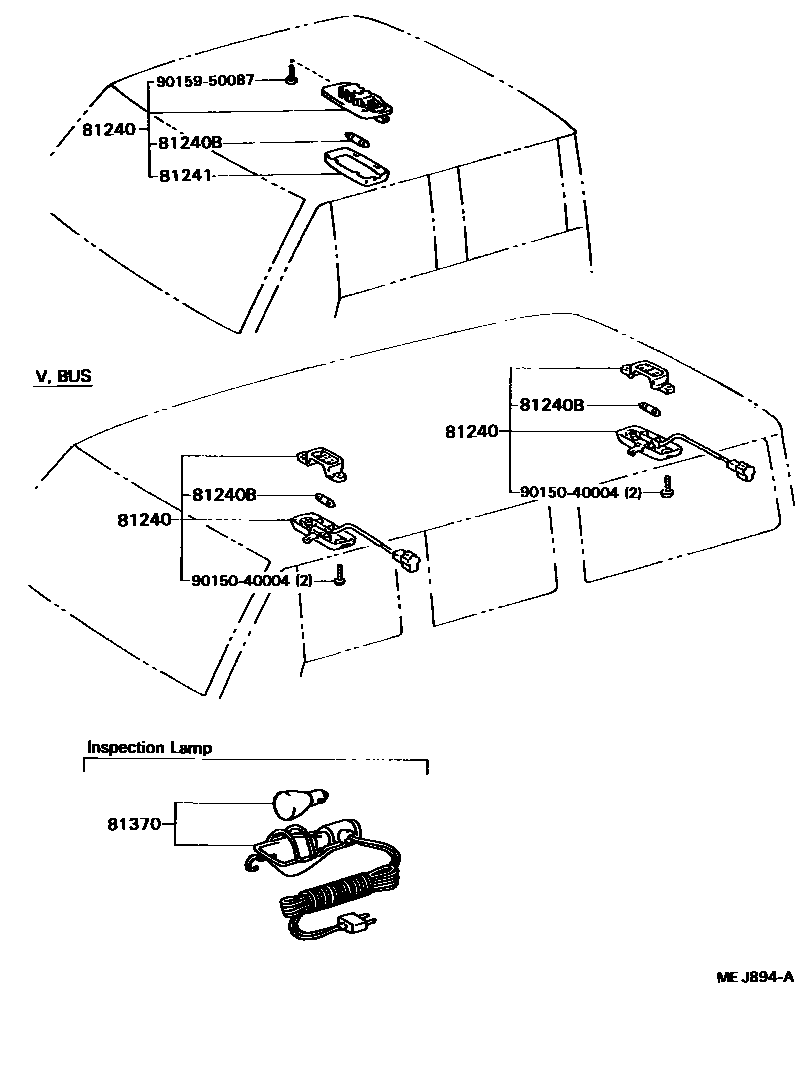 90159-50087
81240
81240B
81241

V, BUS

81240B
81240
90150-40004 (2)

81240B
81240
90150-40004 (2)

Inspection Lamp

81370

ME J894-A