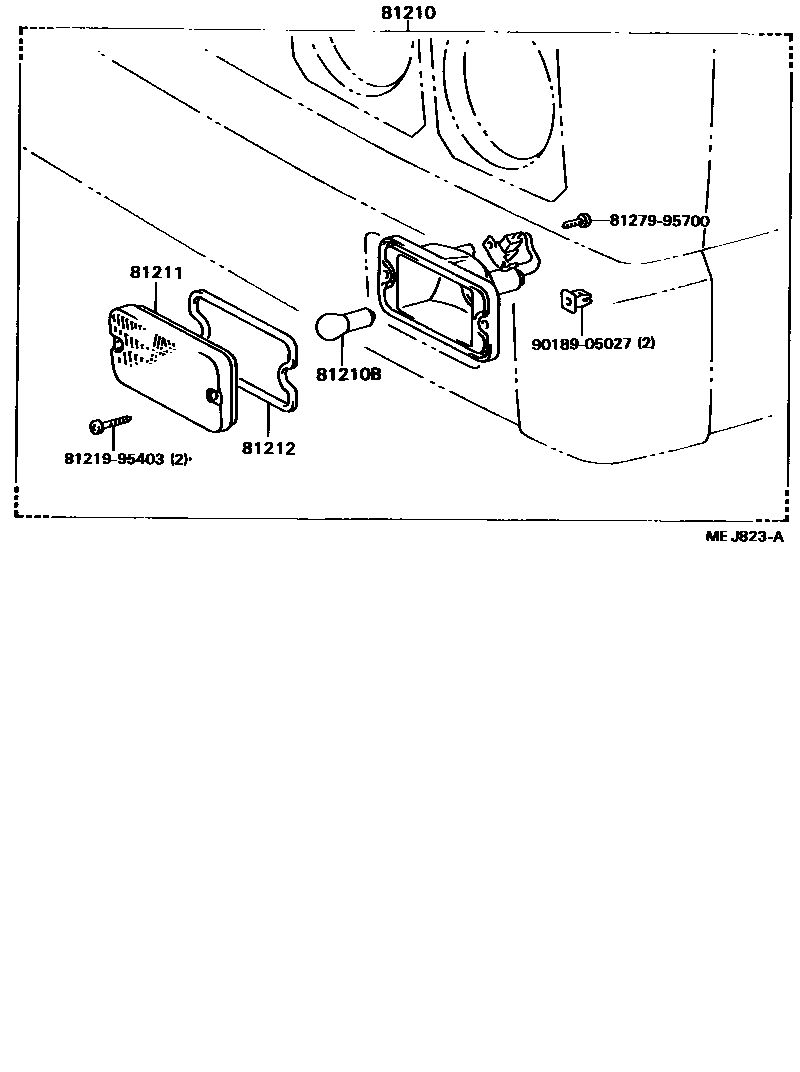 81210

81279-95700

81211

90189-05027 (2)

81210B

81219-95403 (2)

81212

ME J823-A