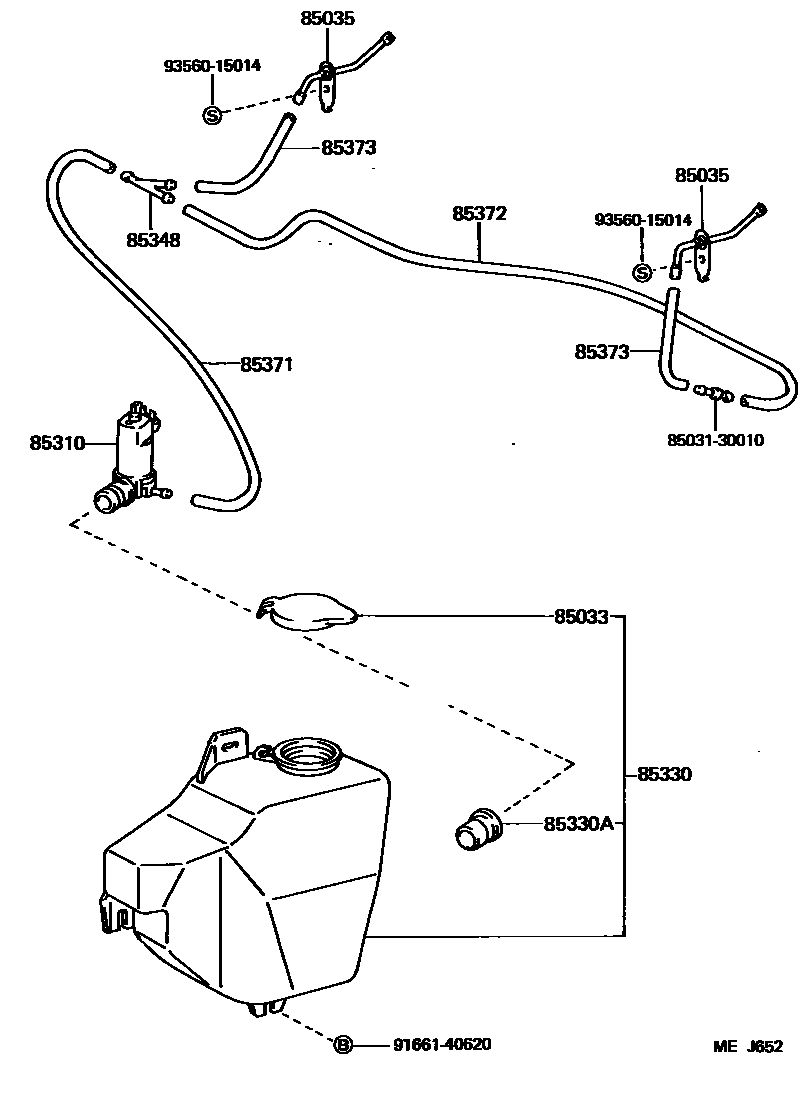 85035
93560-15014
S
85373
85348
85372
85035
93560-15014
S
85371
85373
85310
85031-30010
85033
85330
85330A
B
91661-40620
ME J652