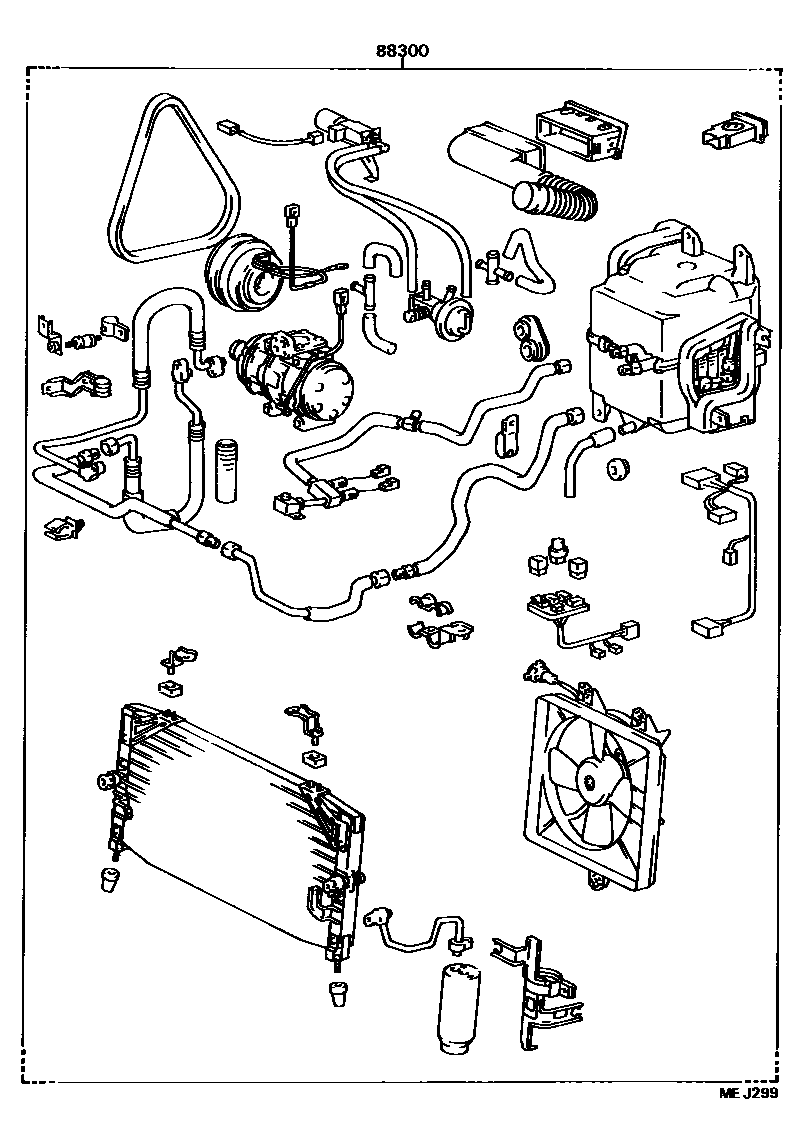 88300

ME J299