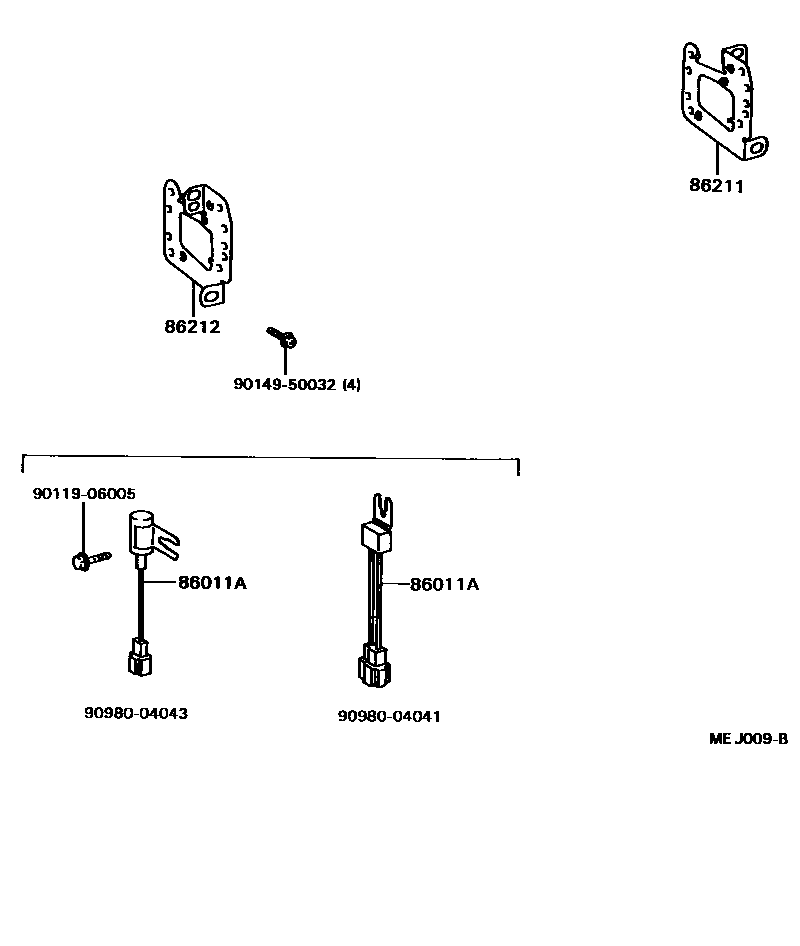 86211

86212

90149-50032 (4)

90119-06005

86011A

86011A

90980-04043

90980-04041

ME J009-B