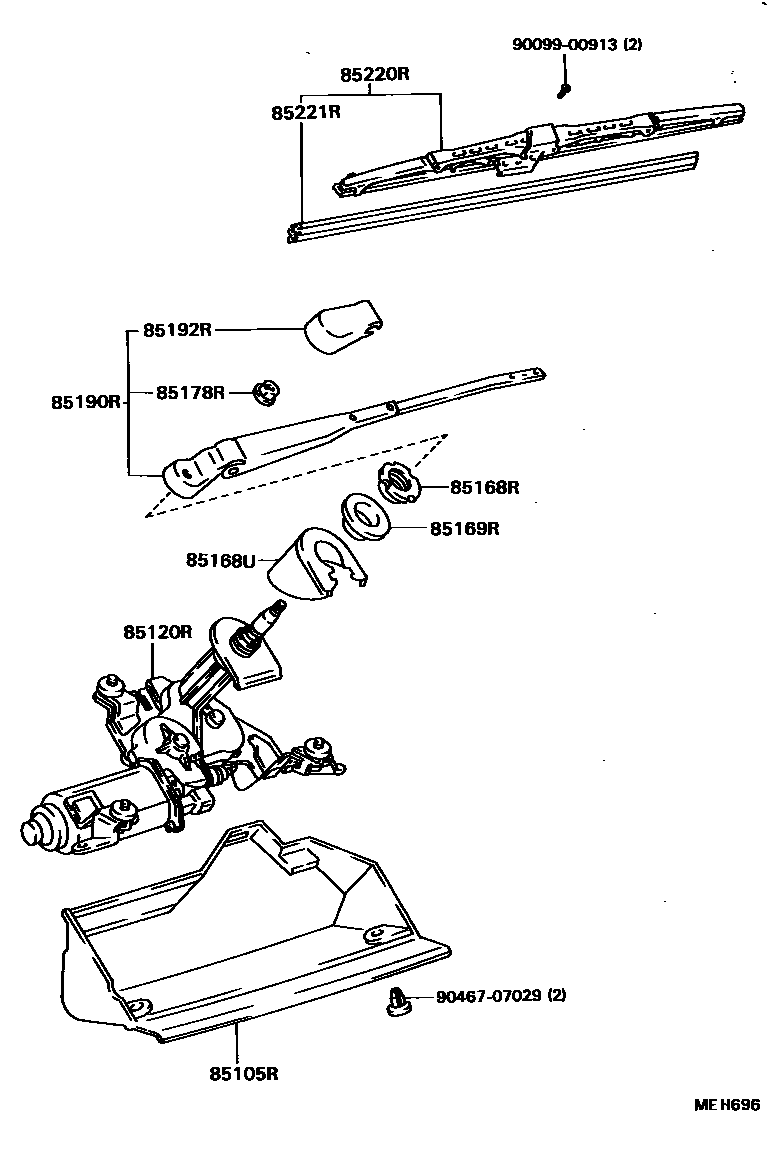 90099-00913 (2)
85220R
85221R
85192R
85190R
85178R
85168R
85169R
85168U
85120R
90467-07029 (2)
85105R
ME H696