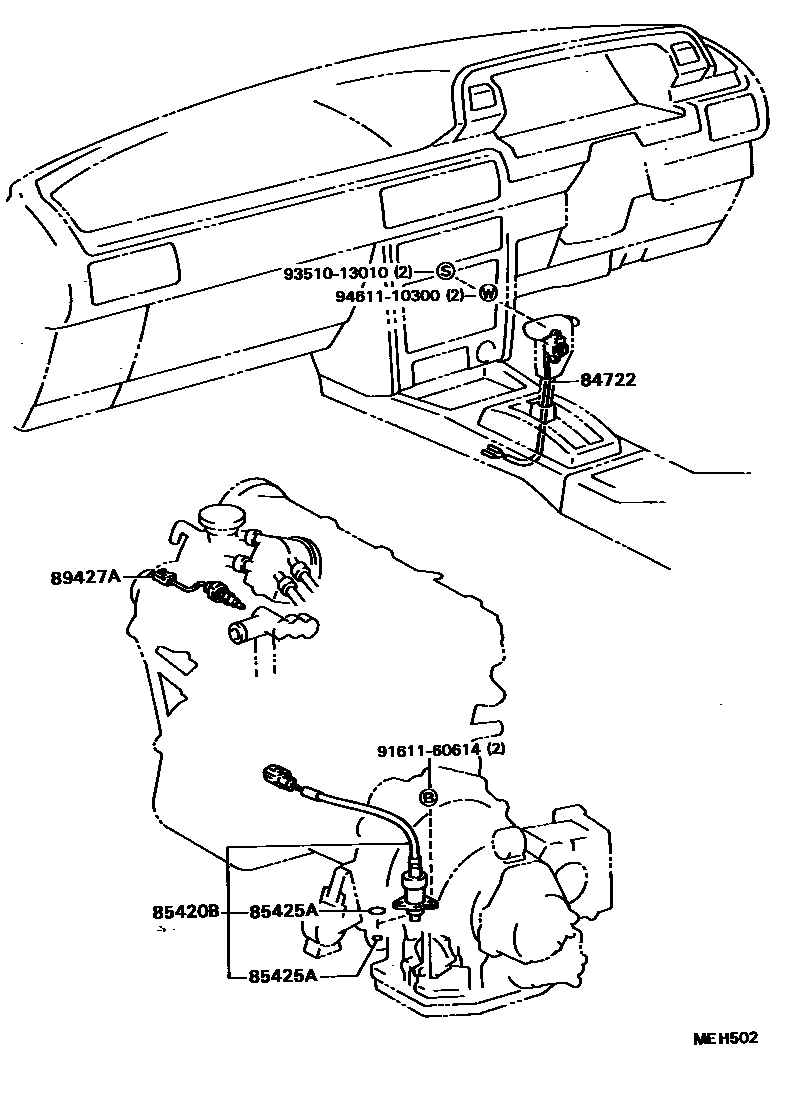 93510-13010 (2) S
94611-10300 (2) W
84722
89427A
91611-60614 (2)
B
85420B
85425A
85425A
MEH502