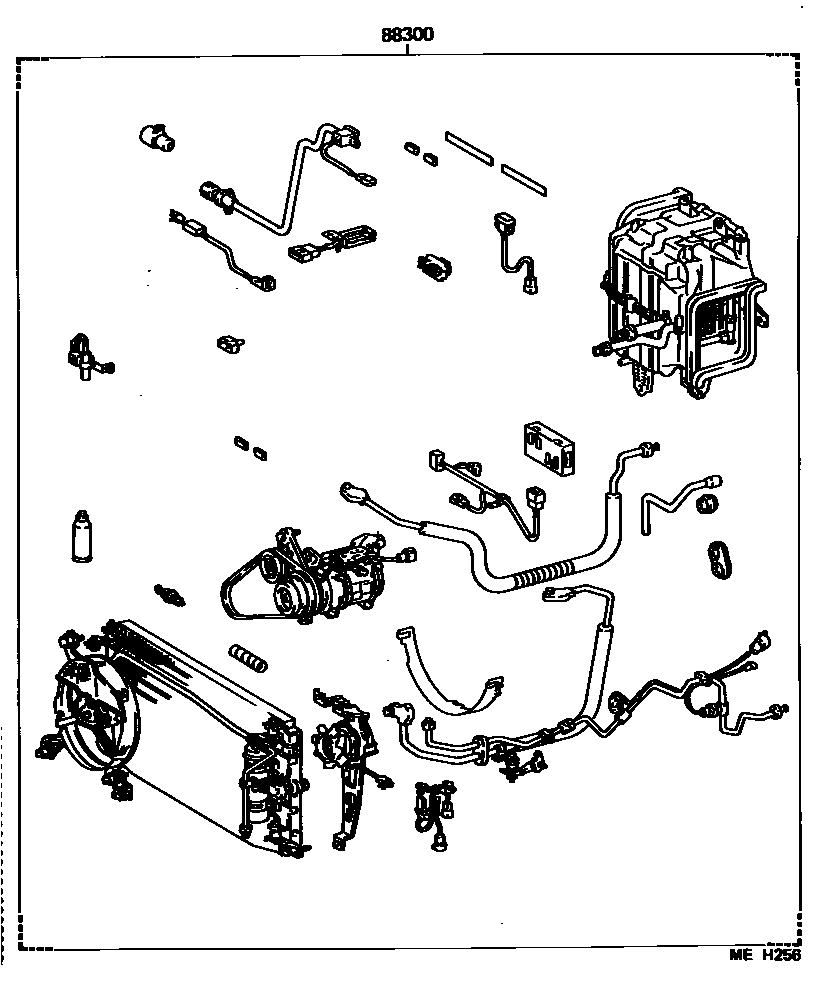 88300

ME H256