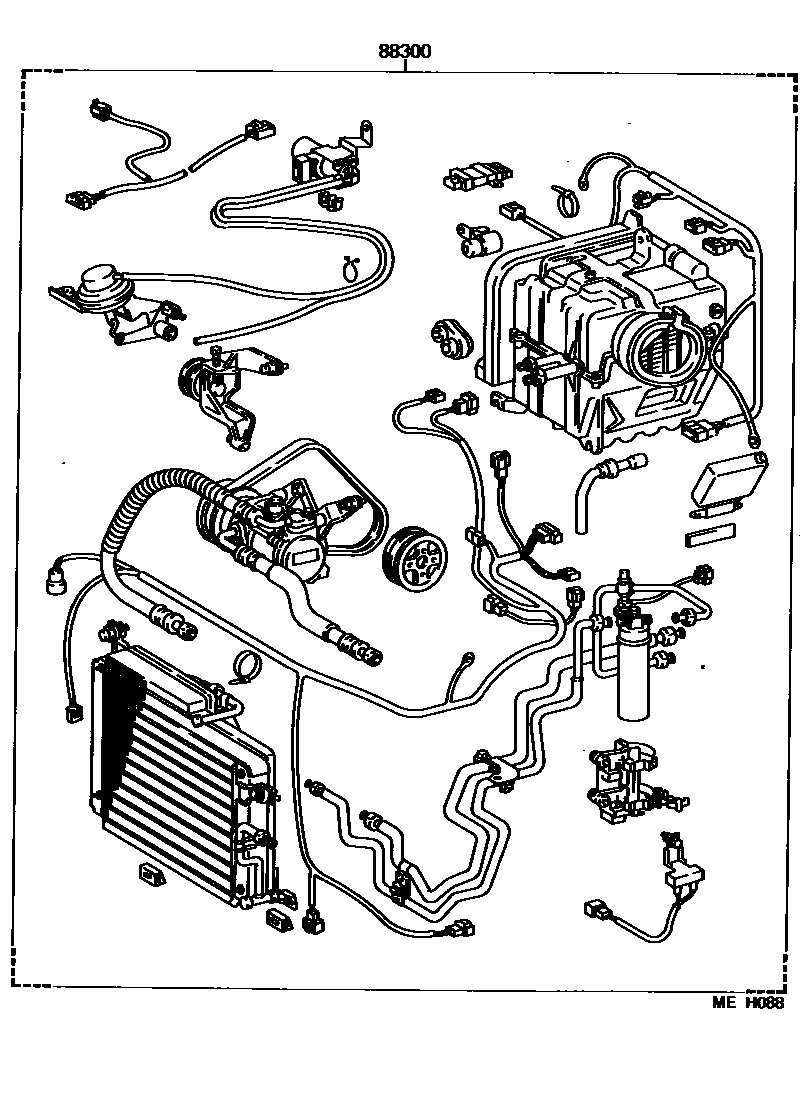 88300

ME H088