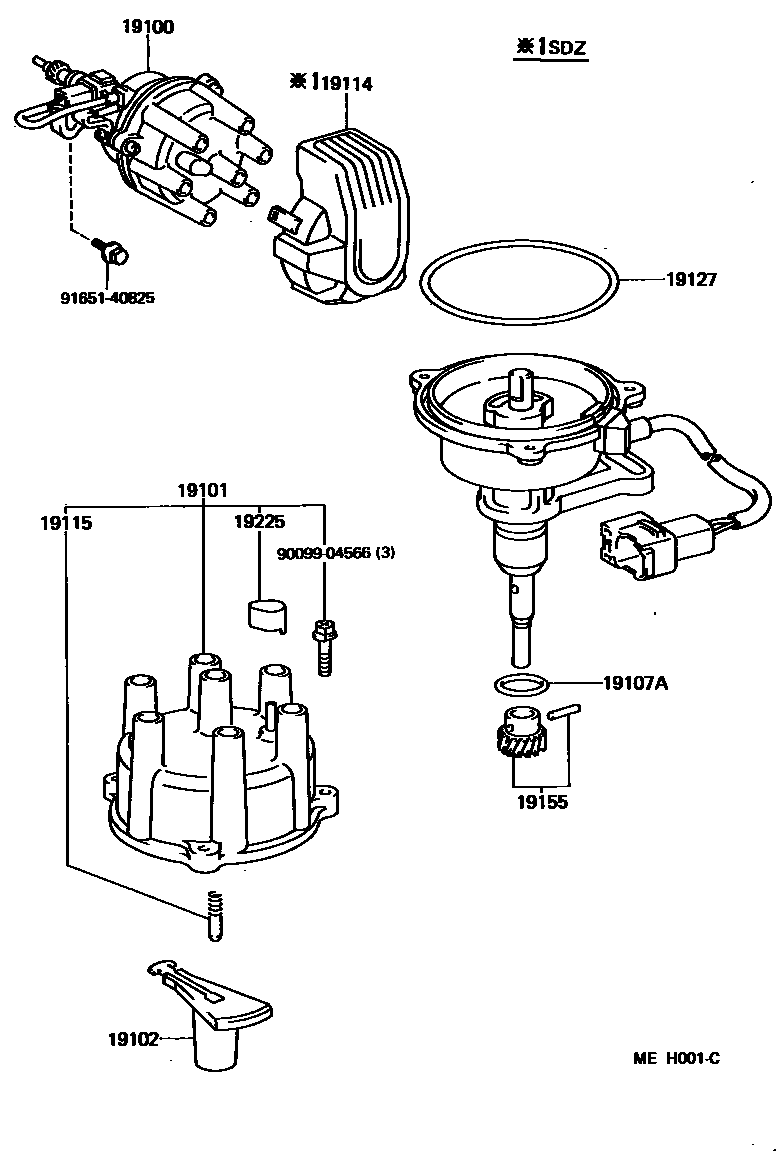 19100

※1SDZ

※1 19114

91651-40825

19127

19101

19115

19225

90099-04566 (3)

19107A

19155

19102

ME H001-C