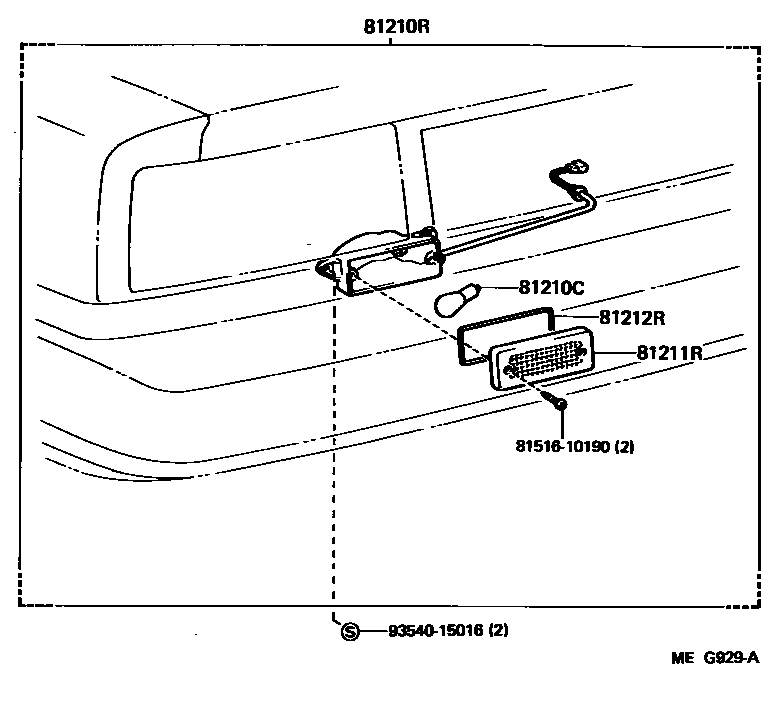 81210R

81210C

81212R

81211R

81516-10190 (2)

S

93540-15016 (2)

ME G929-A