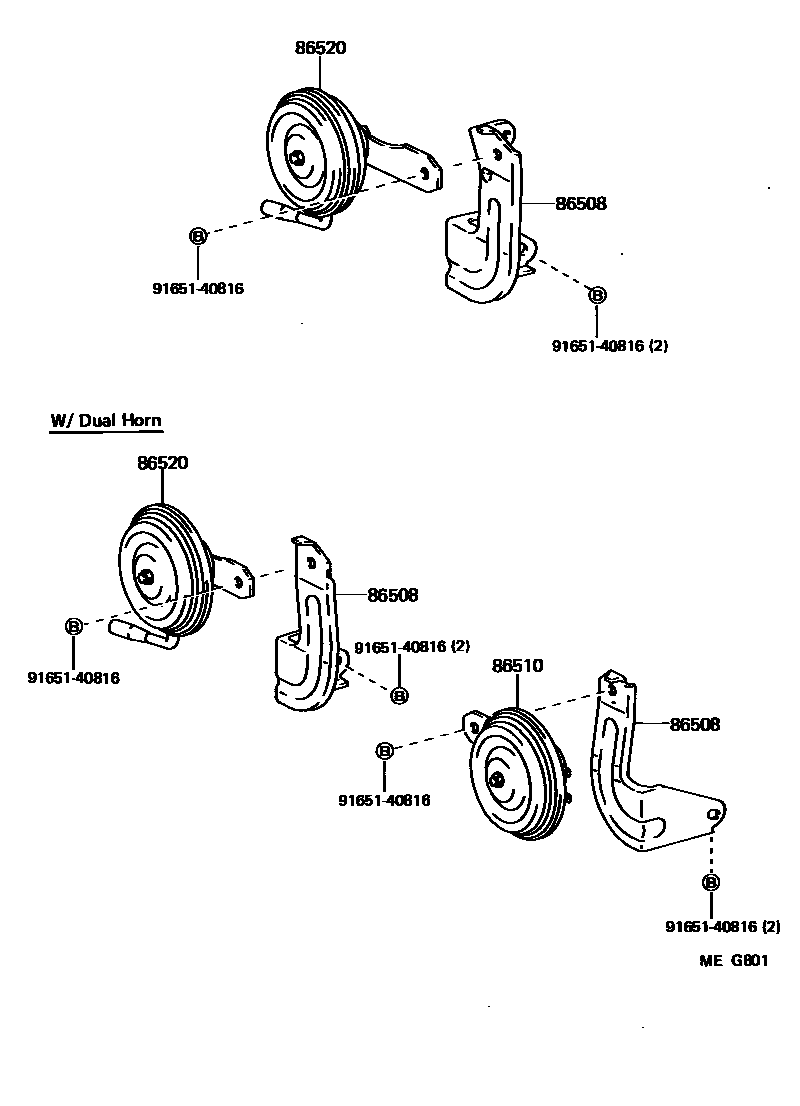 86520

86508

B

91651-40816

B

91651-40816 (2)

W/ Dual Horn

86520

86508

B

91651-40816

91651-40816 (2)

B

86510

86508

B

91651-40816

B

91651-40816 (2)

ME G801