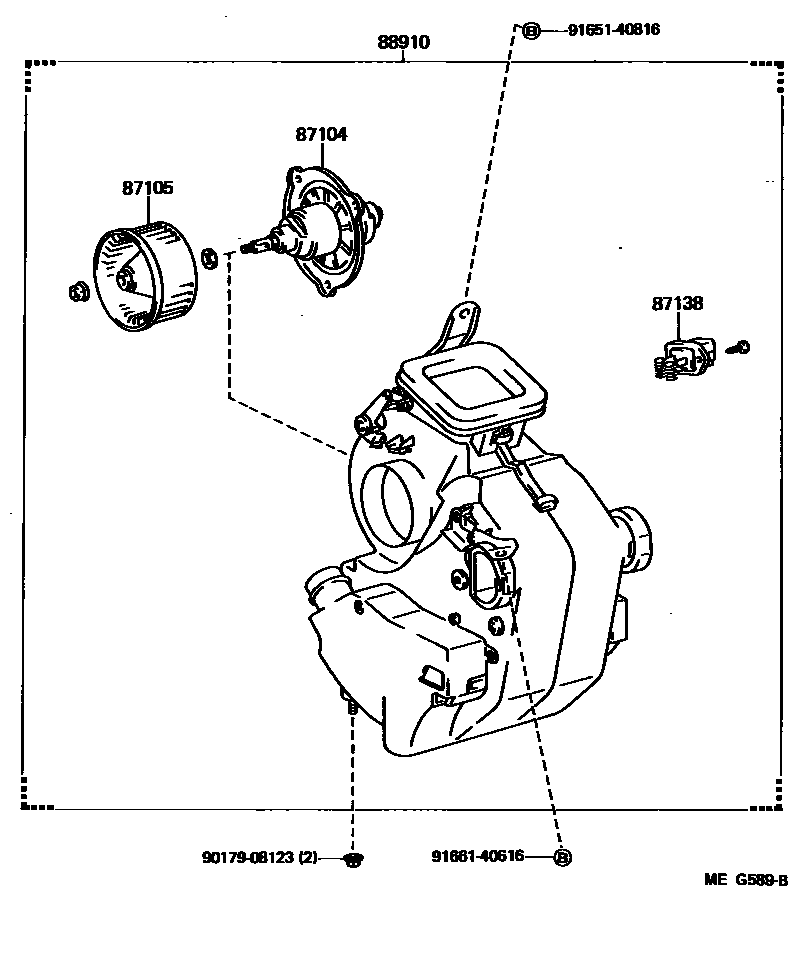 88910

B 91651-40816

87104

87105

87138

90179-08123 (2)

91661-40616 B

ME G589-B