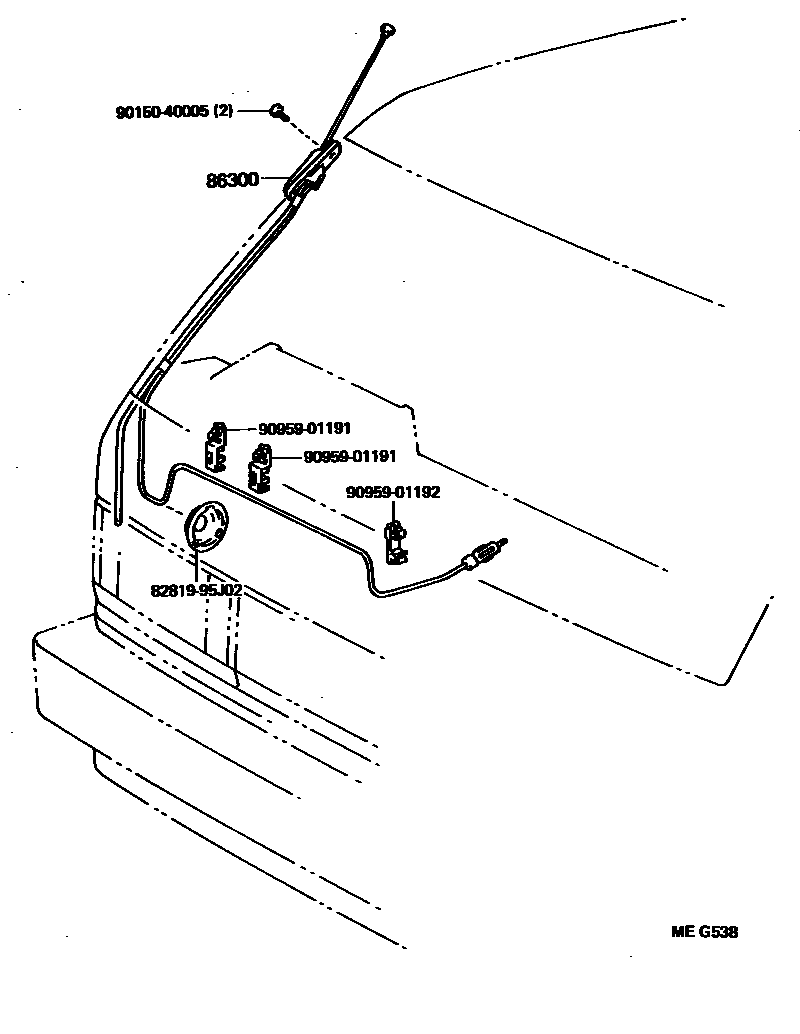 90150-40005 (2)

86300

90959-01191

90959-01191

90959-01192

82819-95J02

ME G538