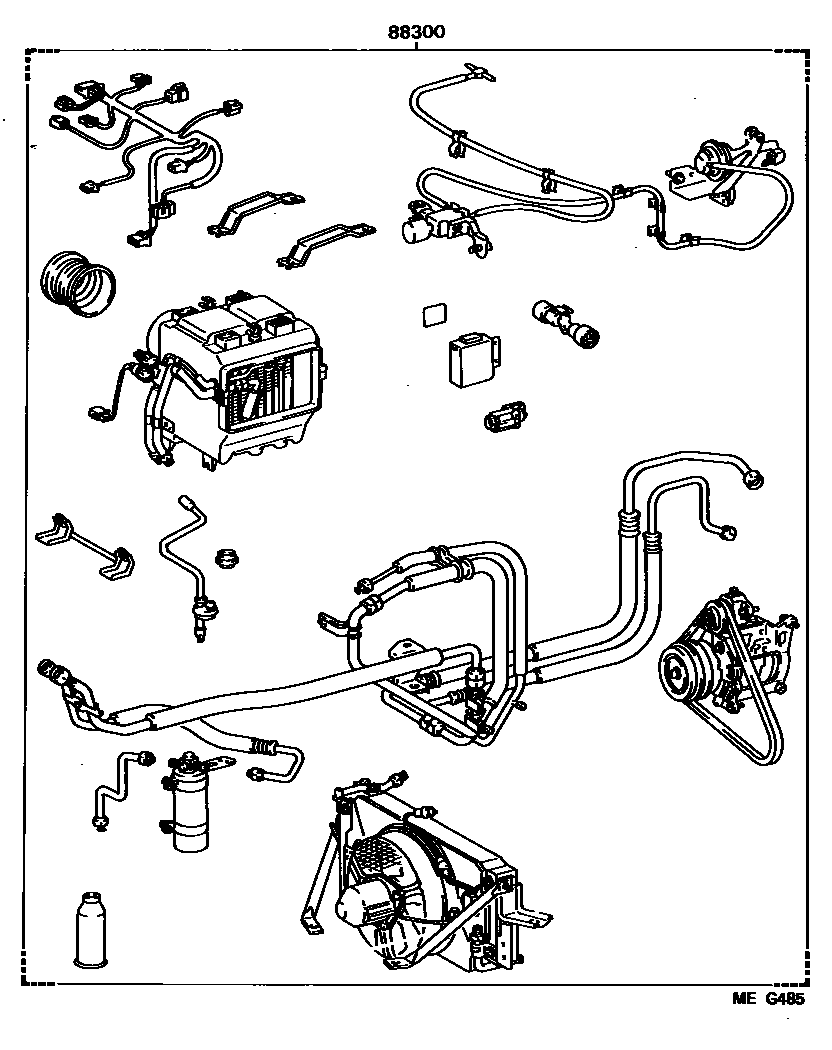 88300

ME G485